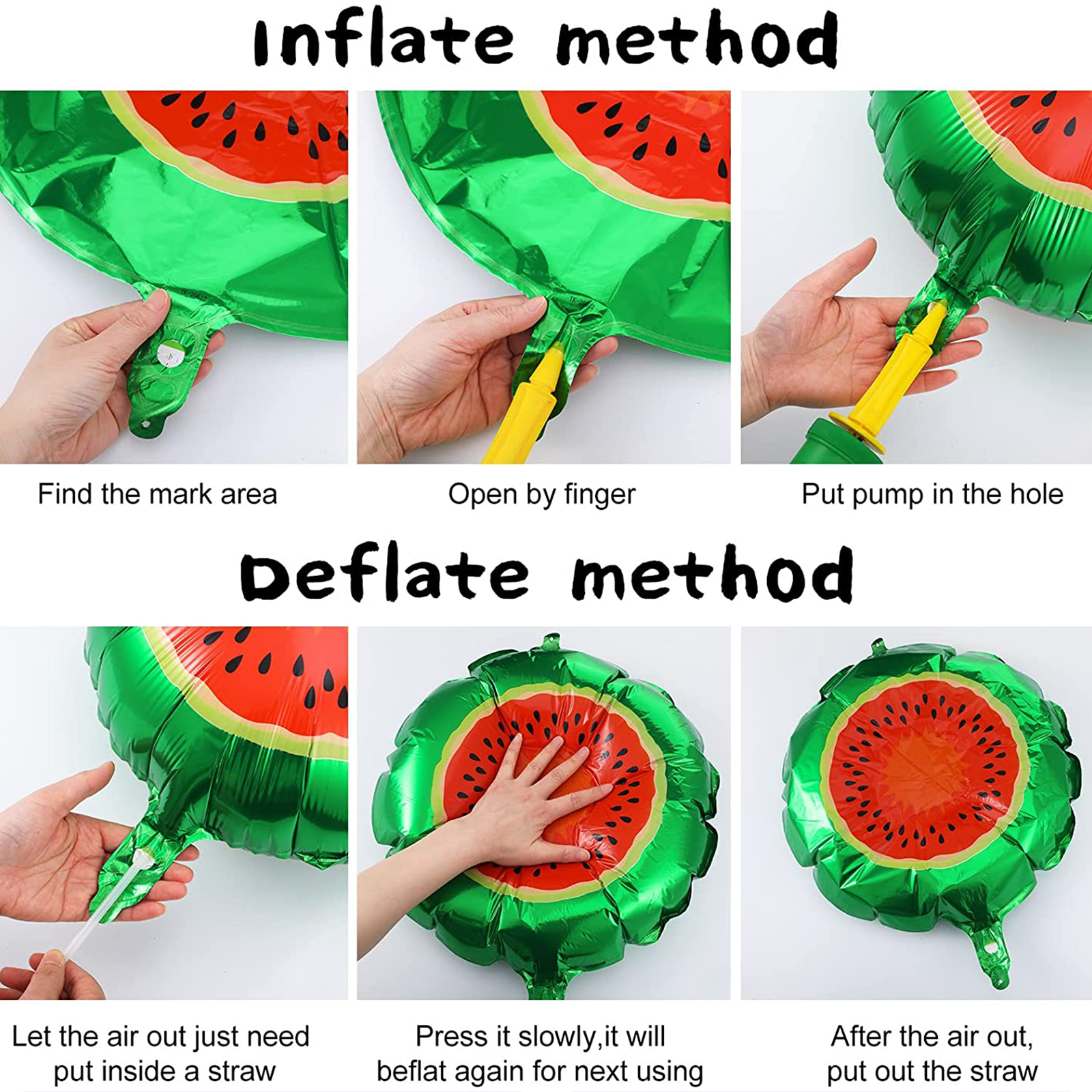 Inflate method

Find the mark area

Open by finger

Put pump in the hole

Deflate method

Let the air out just need put inside a straw

Press it slowly,it will beflat again for next using

After the air out, put out the straw