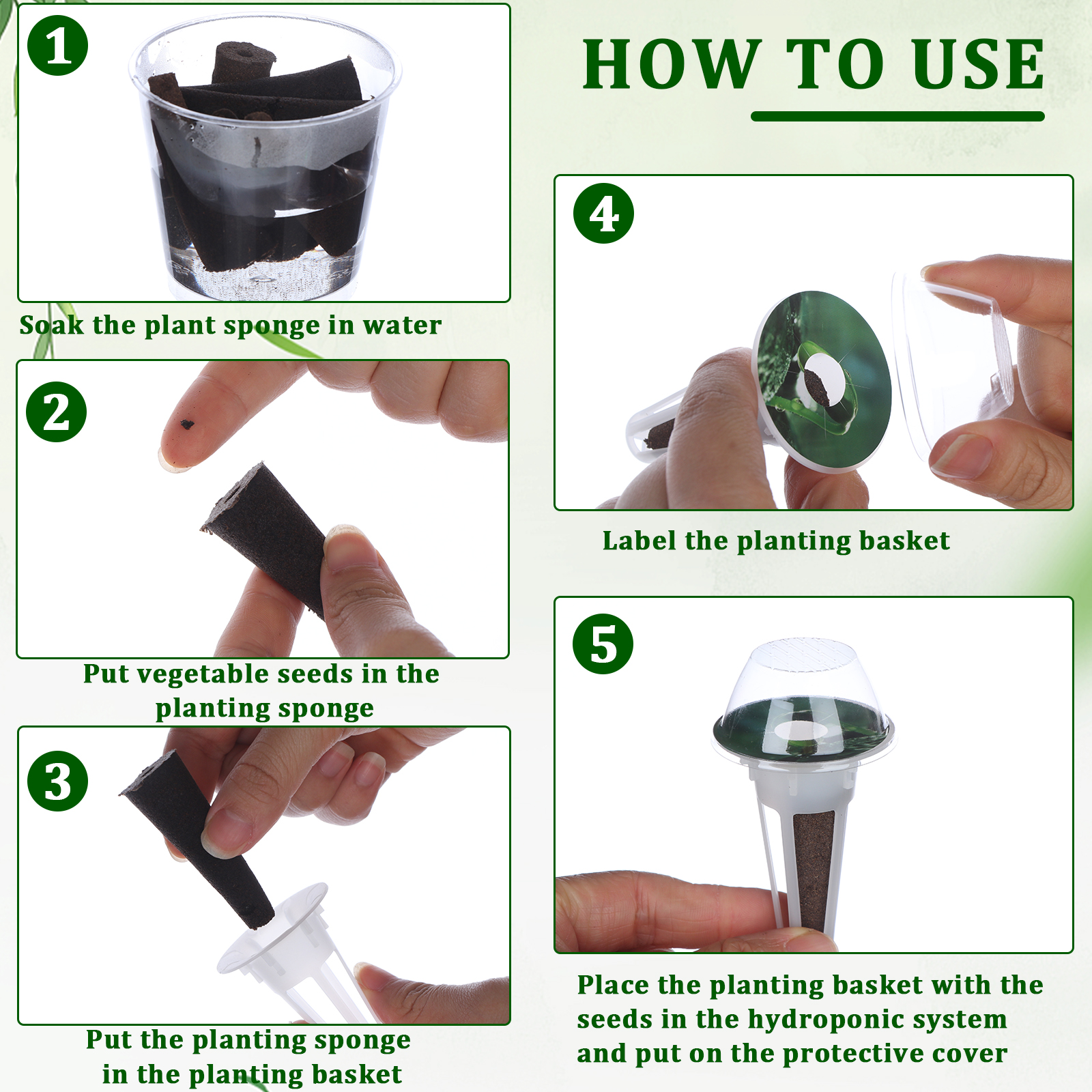 HOW TO USE

1

Soak the plant sponge in water

2

Put vegetable seeds in the planting sponge

3

Put the planting sponge in the planting basket

4

Label the planting basket

5

Place the planting basket with the seeds in the hydroponic system and put on the protective cover