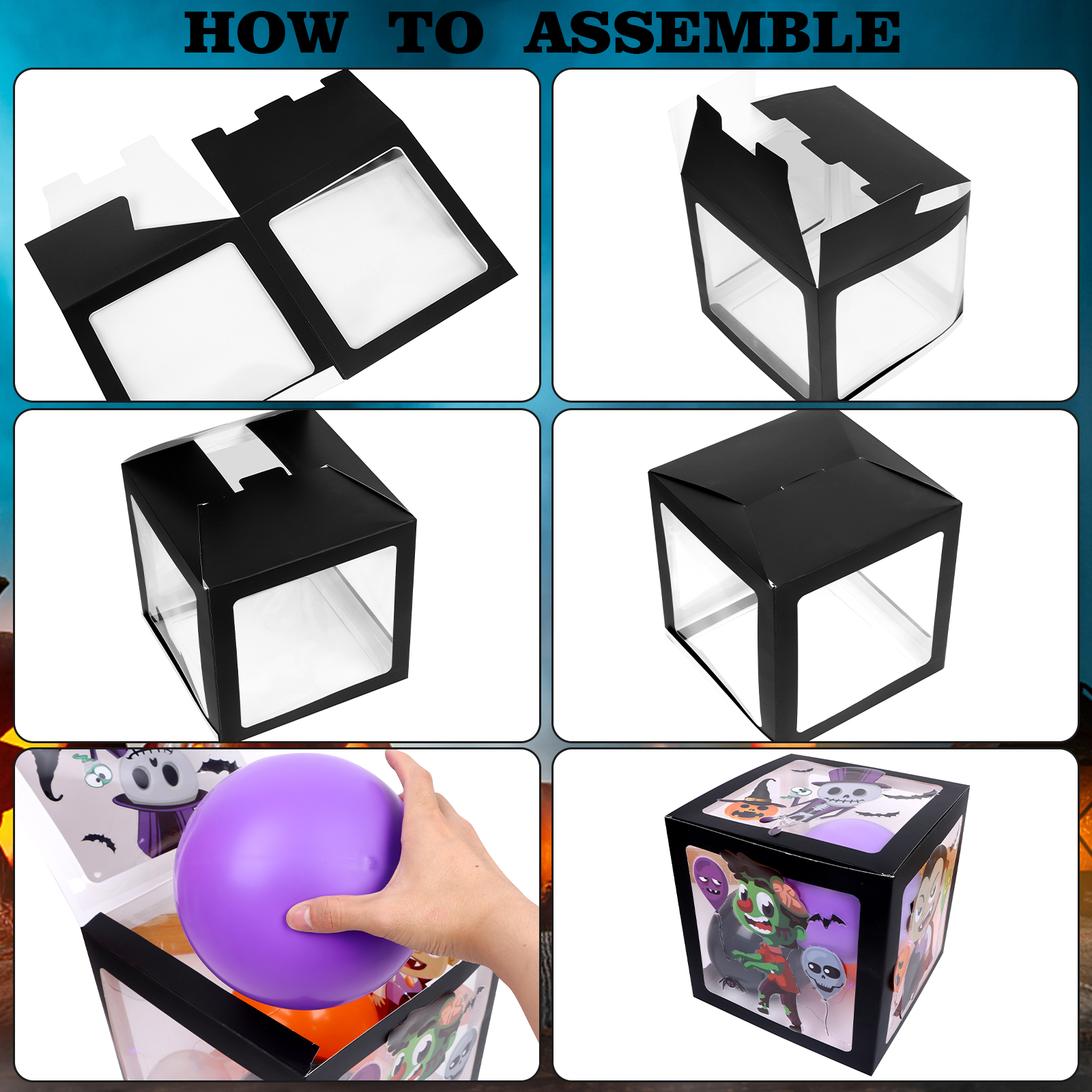 HOW TO ASSEMBLE