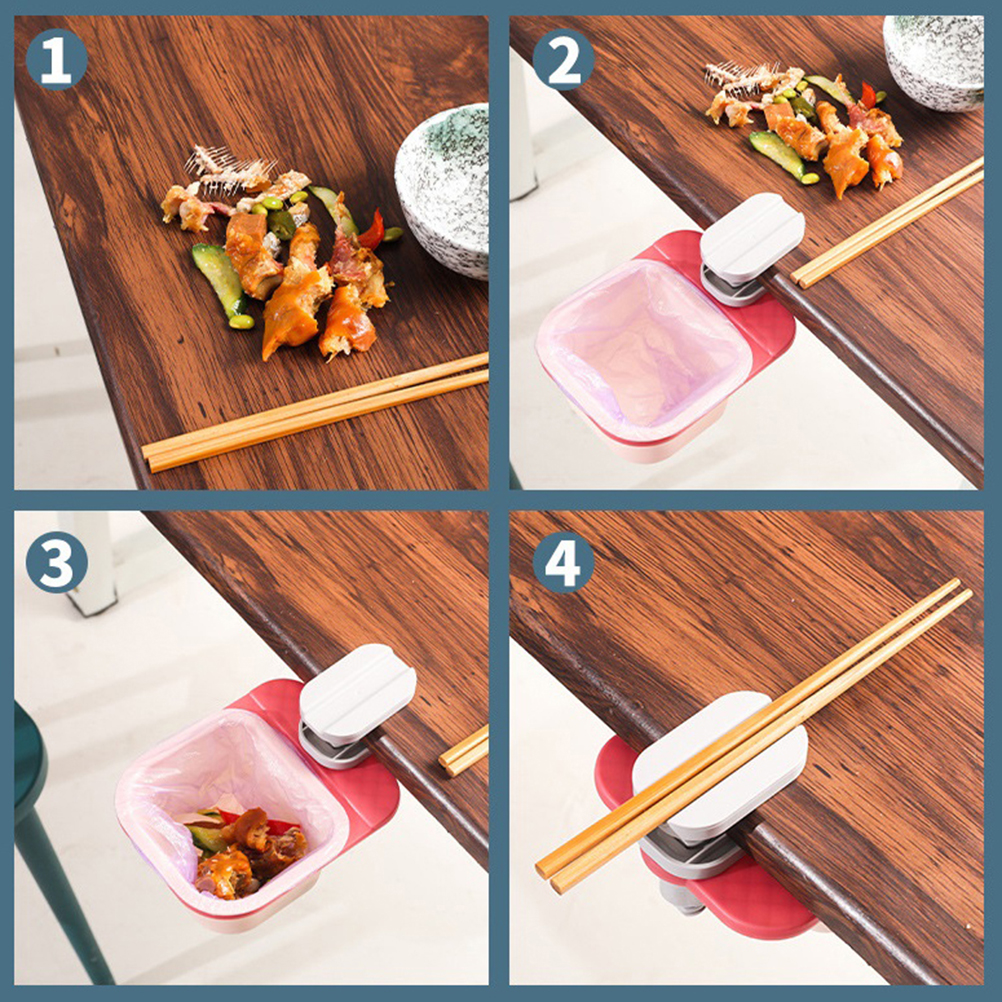 1

2

3

4