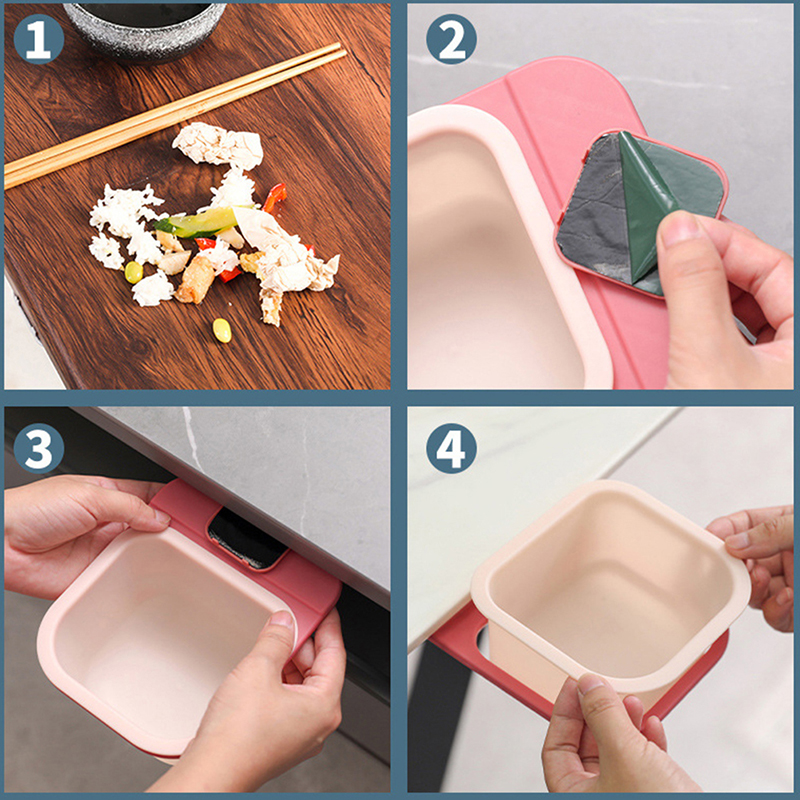 1

2

3

4