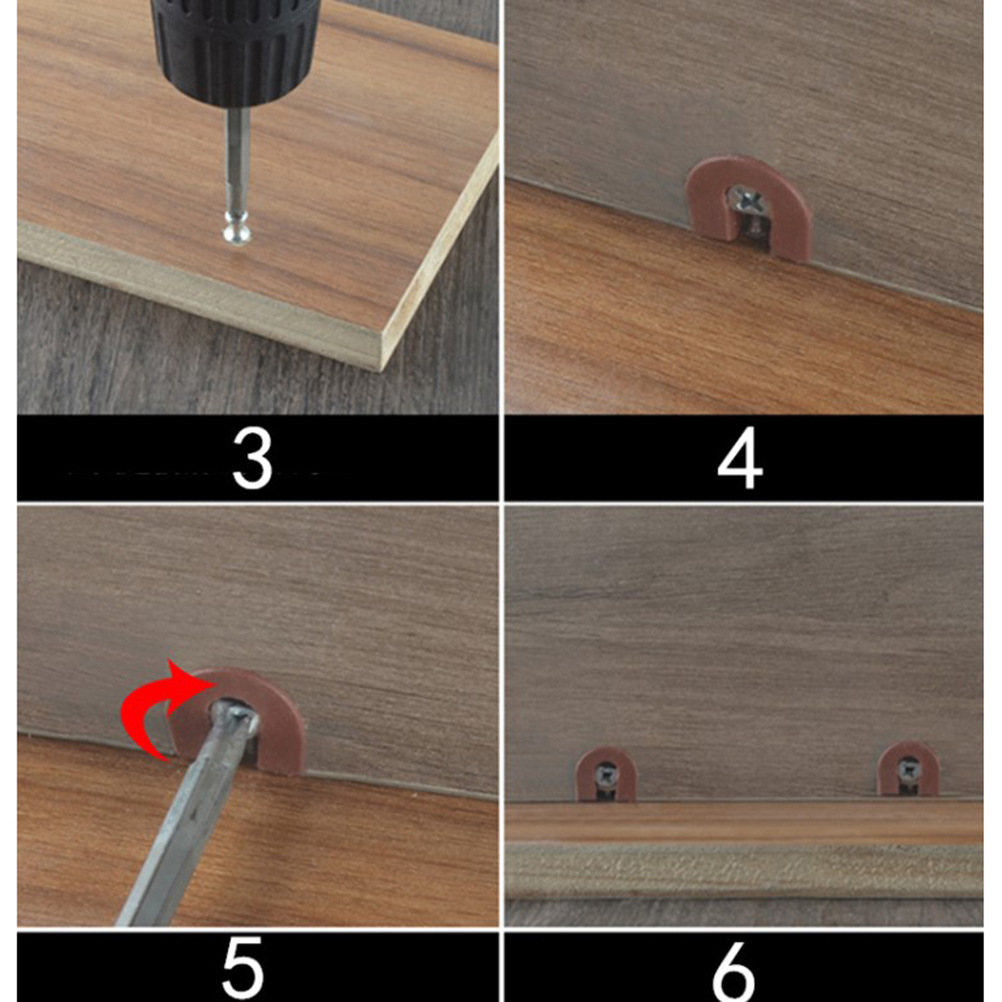 3

4

5

6