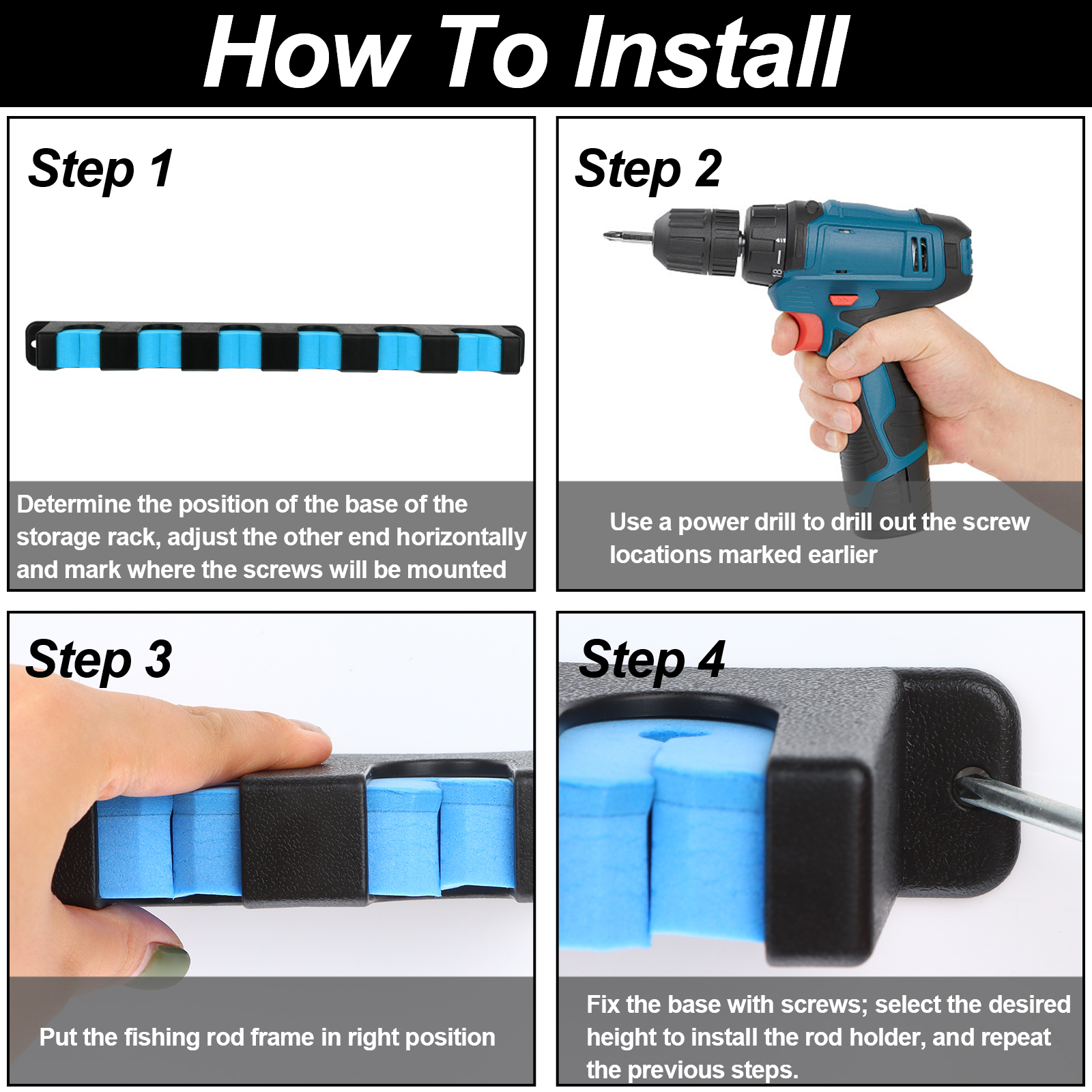 How To Install

Step 1

Determine the position of the base of the storage rack, adjust the other end horizontally and mark where the screws will be mounted

Step 2

18

Use a power drill to drill out the screw locations marked earlier

Step 3

Put the fishing rod frame in right position

Step 4

Fix the base with screws; select the desired height to install the rod holder, and repeat the previous steps.