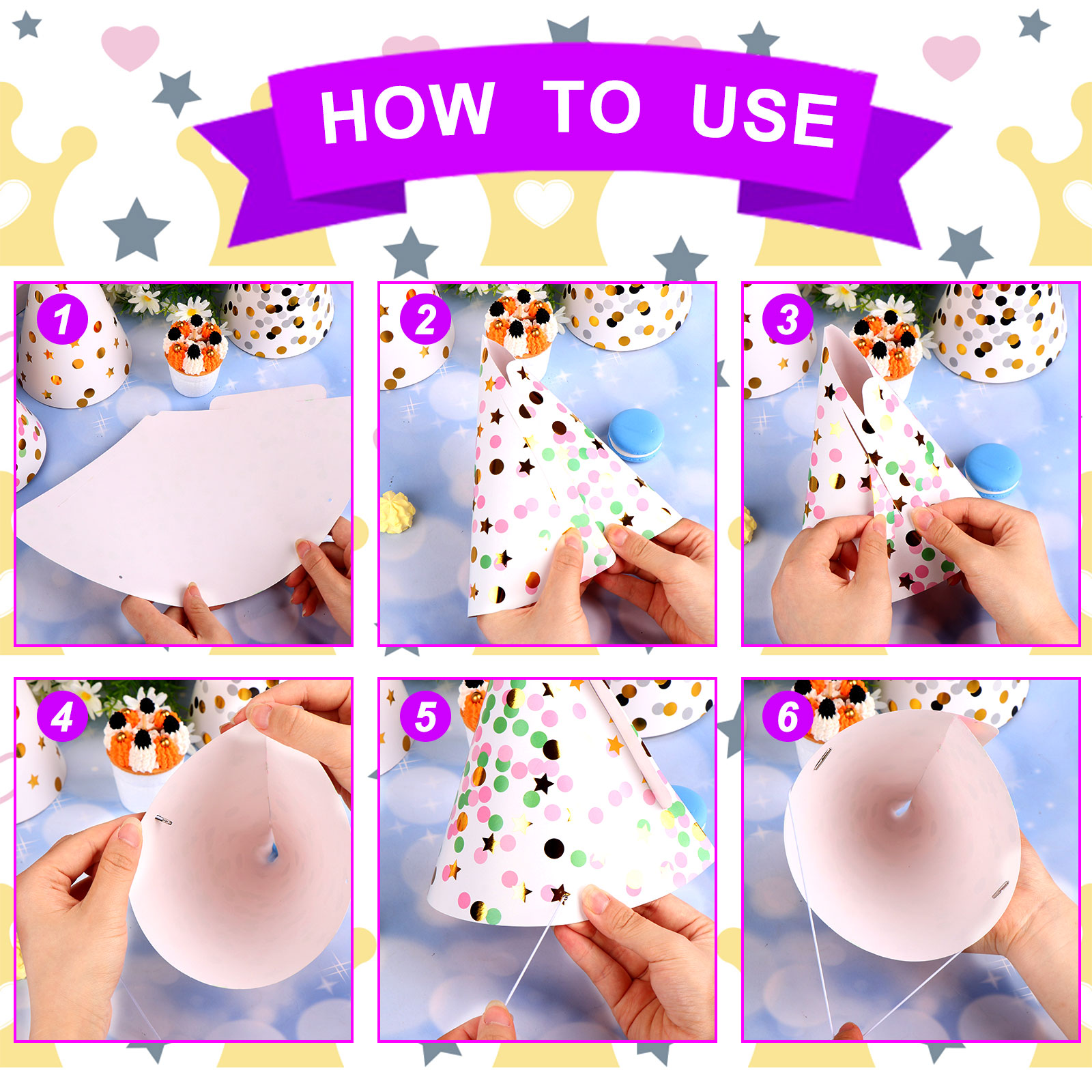 HOW TO USE

1

2

3

4

5

6