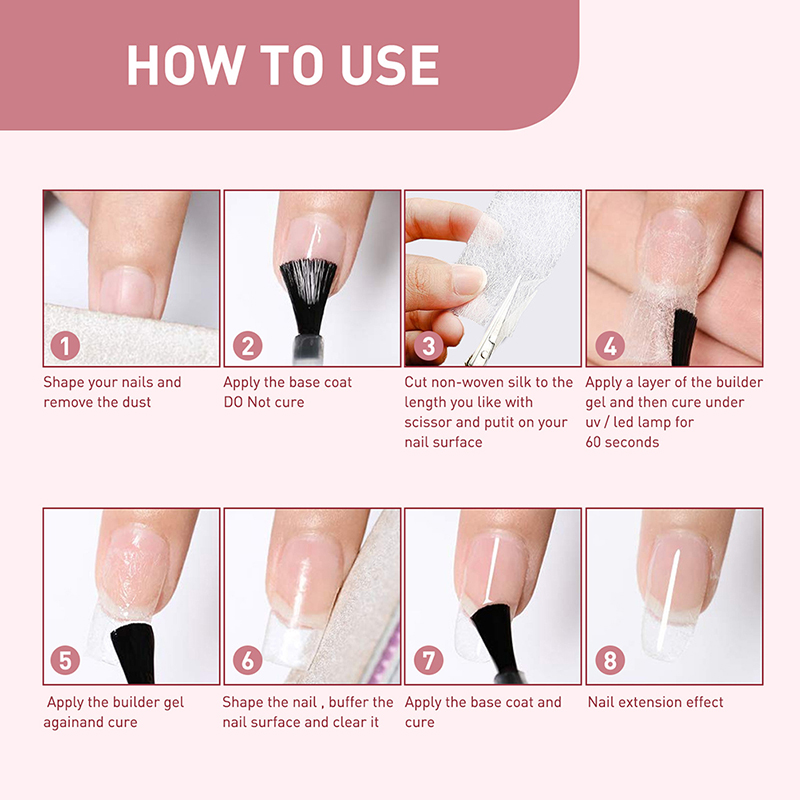 HOW TO USE

1
Shape your nails and remove the dust

2
Apply the base coat DO Not cure

3
Cut non-woven silk to the length you like with scissor and putit on your nail surface

4
Apply a layer of the builder gel and then cure under uv / led lamp for 60 seconds

5
Apply the builder gel againand cure

6
Shape the nail , buffer the nail surface and clear it

7
Apply the base coat and cure

8
Nail extension effect