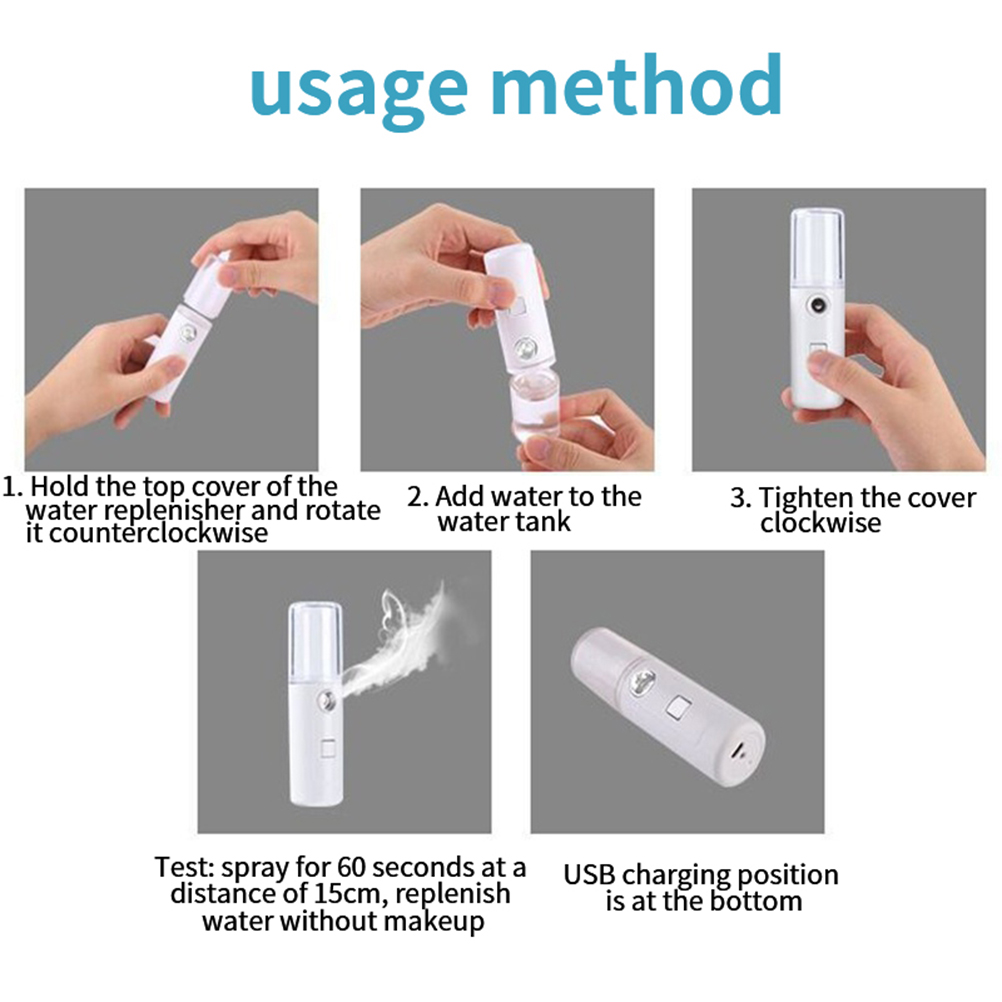 usage method

1. Hold the top cover of the water replenisher and rotate it counterclockwise

2. Add water to the water tank

3. Tighten the cover clockwise

Test: spray for 60 seconds at a distance of 15cm, replenish water without makeup

USB charging position is at the bottom