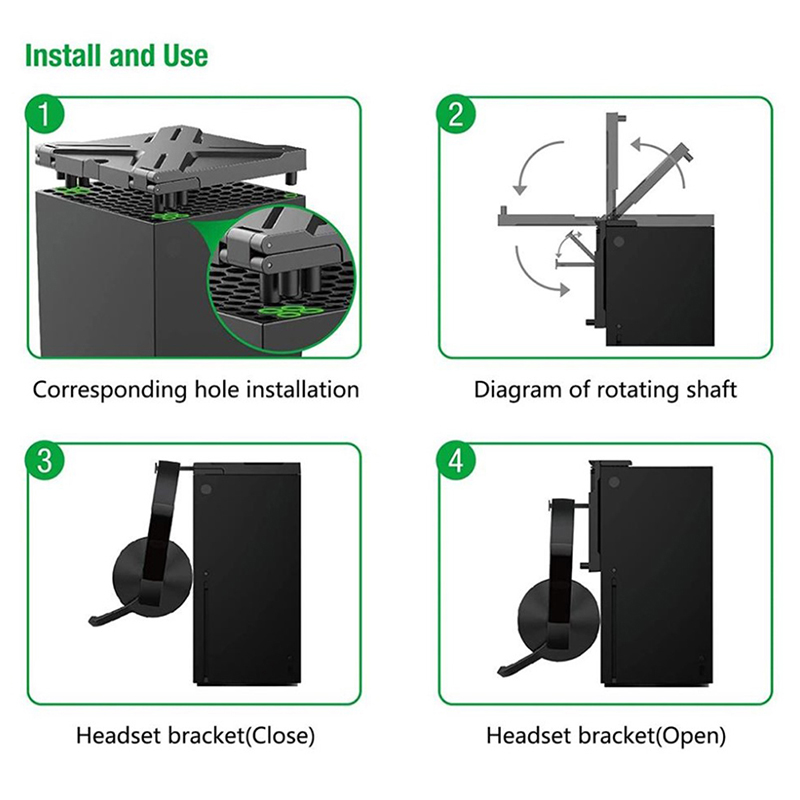 Install and Use

1

Corresponding hole installation

2

Diagram of rotating shaft

3

Headset bracket(Close)

4

Headset bracket(Open)