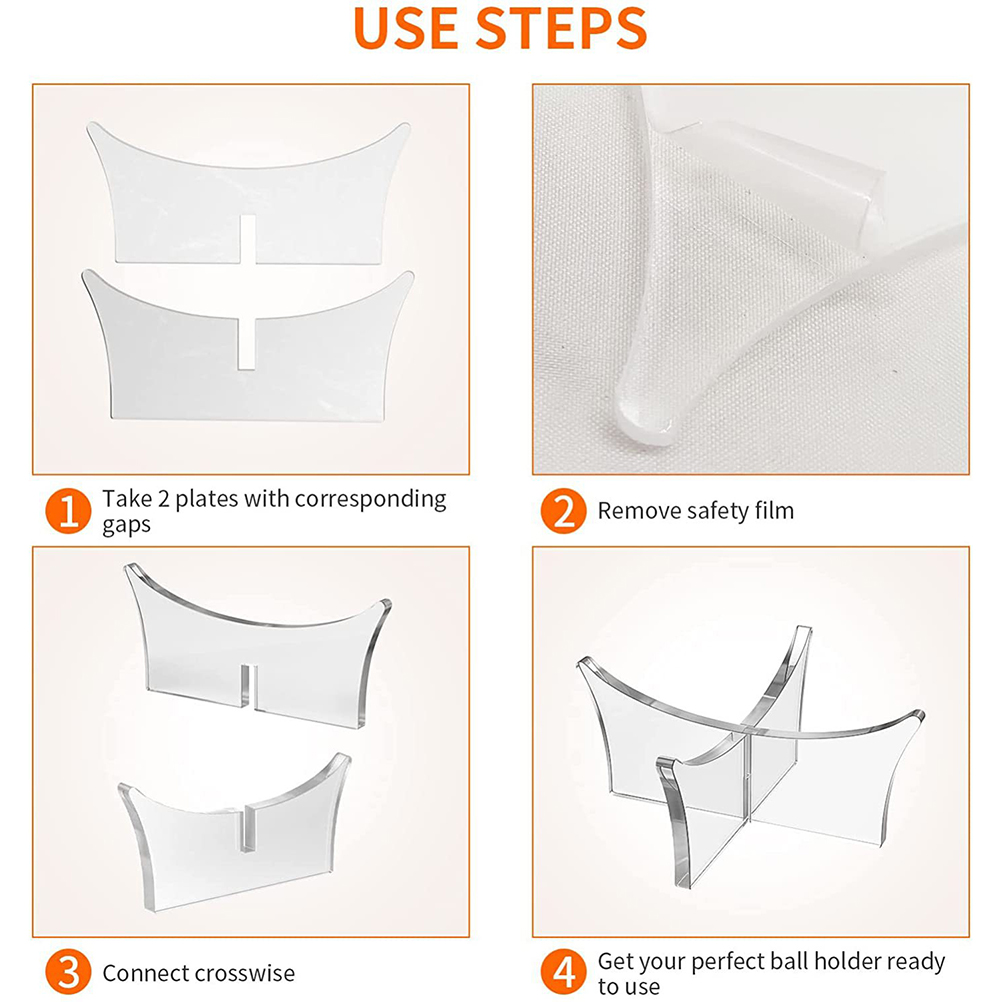 USE STEPS

1 Take 2 plates with corresponding gaps

2 Remove safety film

3 Connect crosswise

4 Get your perfect ball holder ready to use