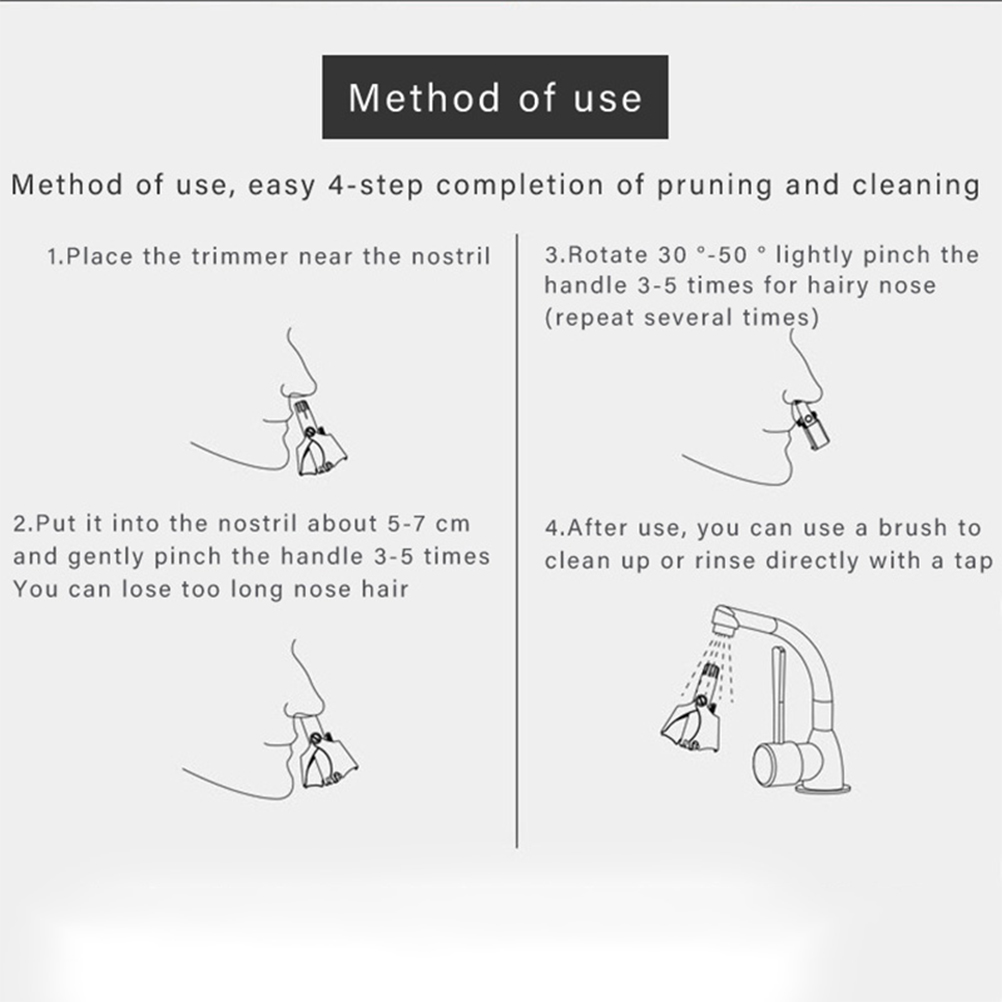 Method of use

Method of use, easy 4-step completion of pruning and cleaning

1.Place the trimmer near the nostril

2.Put it into the nostril about 5-7 cm and gently pinch the handle 3-5 times You can lose too long nose hair

3.Rotate 30 °-50 ° lightly pinch the handle 3-5 times for hairy nose (repeat several times)

4.After use, you can use a brush to clean up or rinse directly with a tap