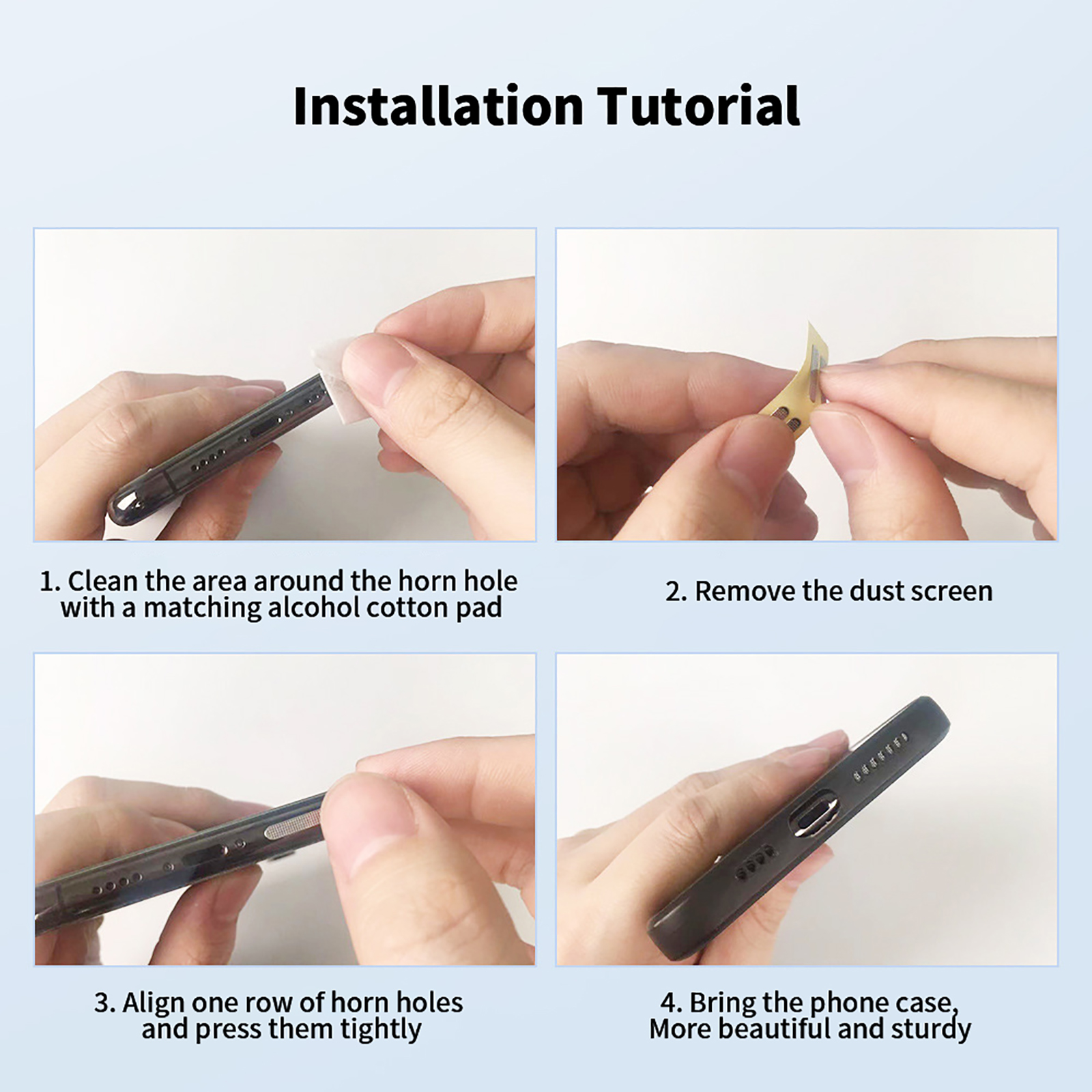 Installation Tutorial

1. Clean the area around the horn hole with a matching alcohol cotton pad

2. Remove the dust screen

3. Align one row of horn holes and press them tightly

4. Bring the phone case, More beautiful and sturdy