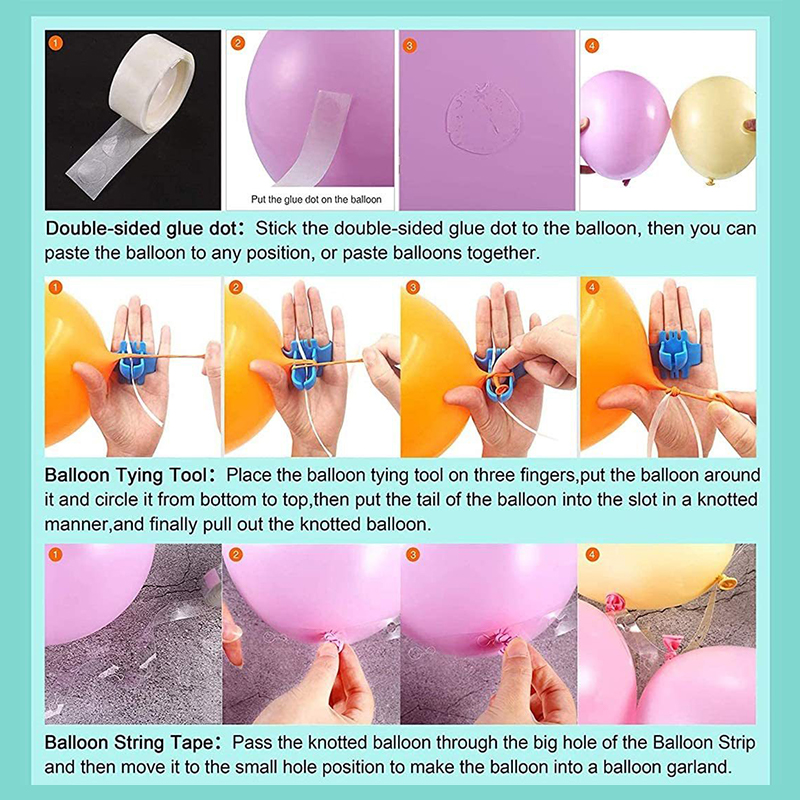 1

2

Put the glue dot on the balloon

3

4

Double-sided glue dot: Stick the double-sided glue dot to the balloon, then you can paste the balloon to any position, or paste balloons together.

1

2

3

4

Balloon Tying Tool: Place the balloon tying tool on three fingers,put the balloon around it and circle it from bottom to top,then put the tail of the balloon into the slot in a knotted manner,and finally pull out the knotted balloon.

1

2

3

4

Balloon String Tape: Pass the knotted balloon through the big hole of the Balloon Strip and then move it to the small hole position to make the balloon into a balloon garland.