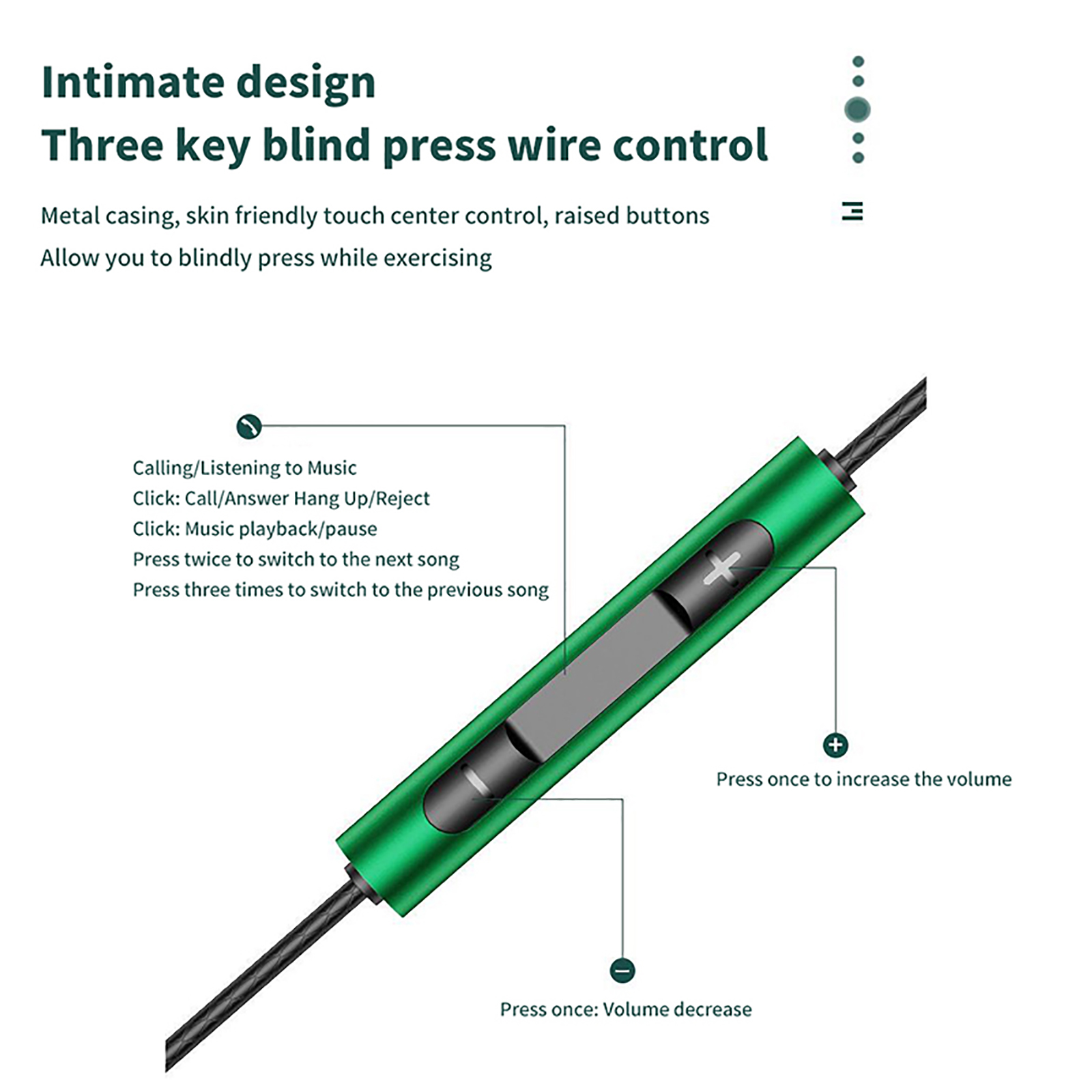 Intimate design
Three key blind press wire control

Metal casing, skin friendly touch center control, raised buttons
Allow you to blindly press while exercising

Calling/Listening to Music
Click: Call/Answer Hang Up/Reject
Click: Music playback/pause
Press twice to switch to the next song
Press three times to switch to the previous song

Press once to increase the volume

Press once: Volume decrease