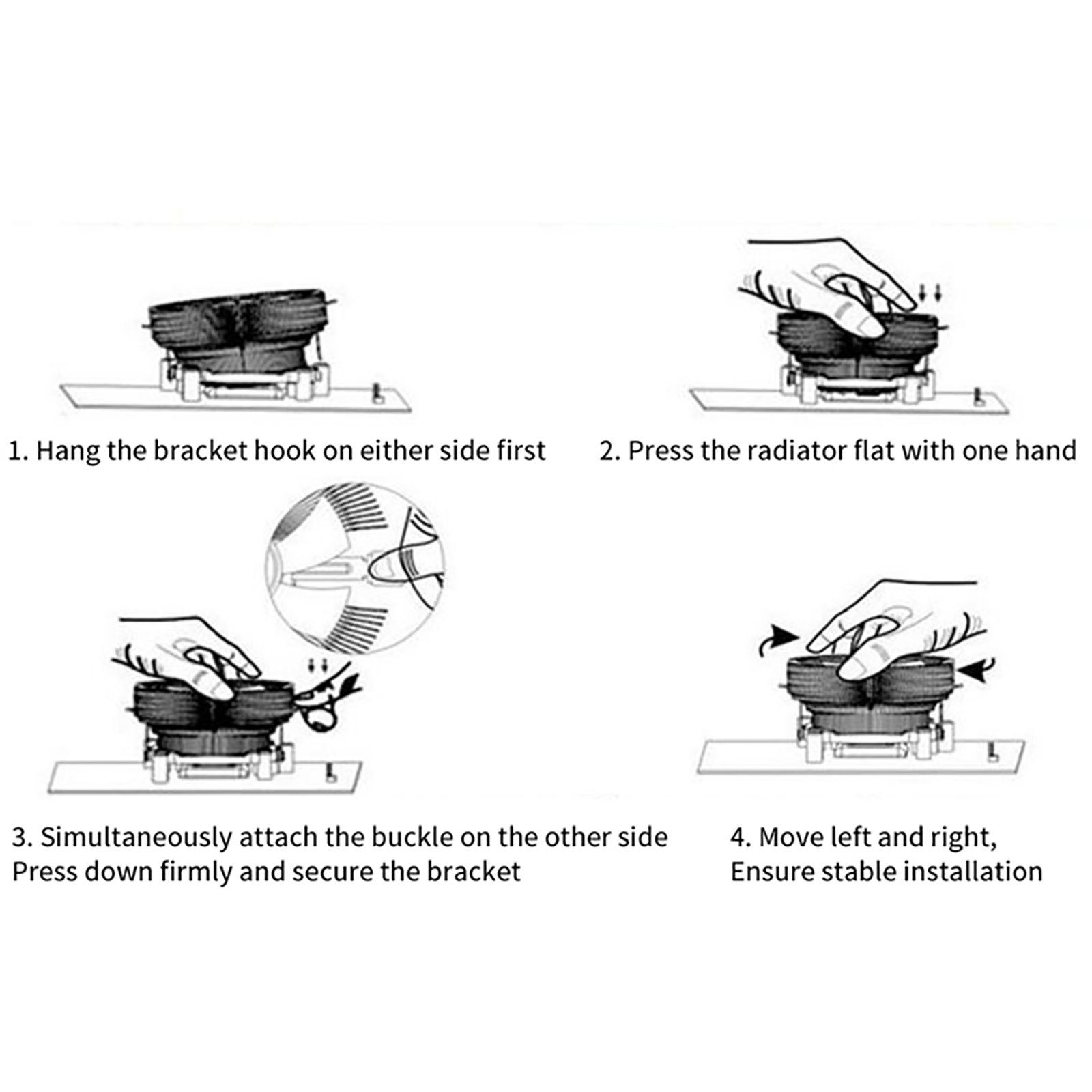 1. Hang the bracket hook on either side first

2. Press the radiator flat with one hand

3. Simultaneously attach the buckle on the other side
Press down firmly and secure the bracket

4. Move left and right,
Ensure stable installation