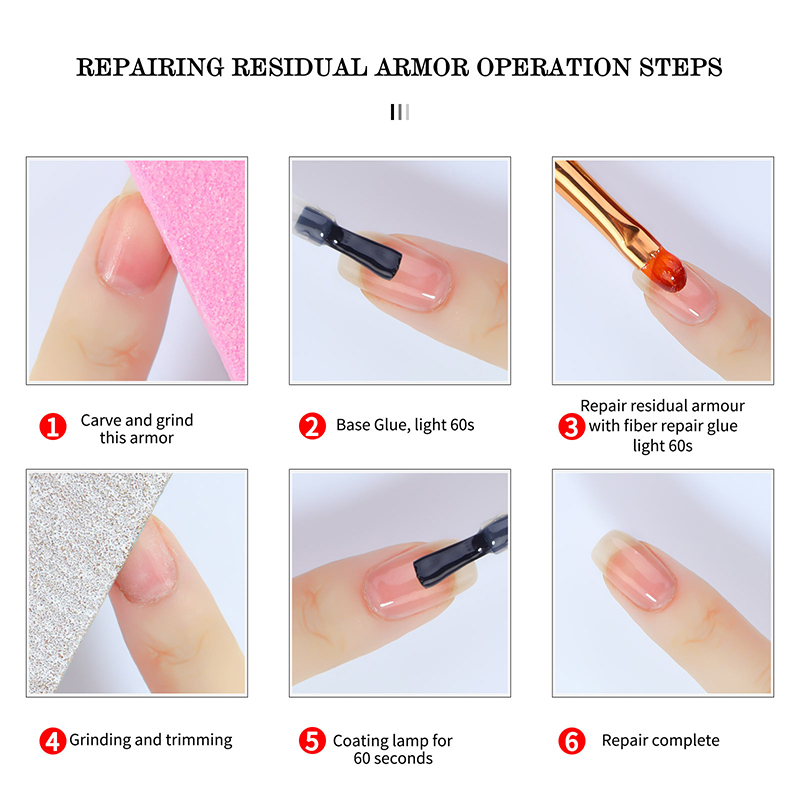 REPAIRING RESIDUAL ARMOR OPERATION STEPS

1 Carve and grind this armor

2 Base Glue, light 60s

3 Repair residual armour with fiber repair glue light 60s

4 Grinding and trimming

5 Coating lamp for 60 seconds

6 Repair complete