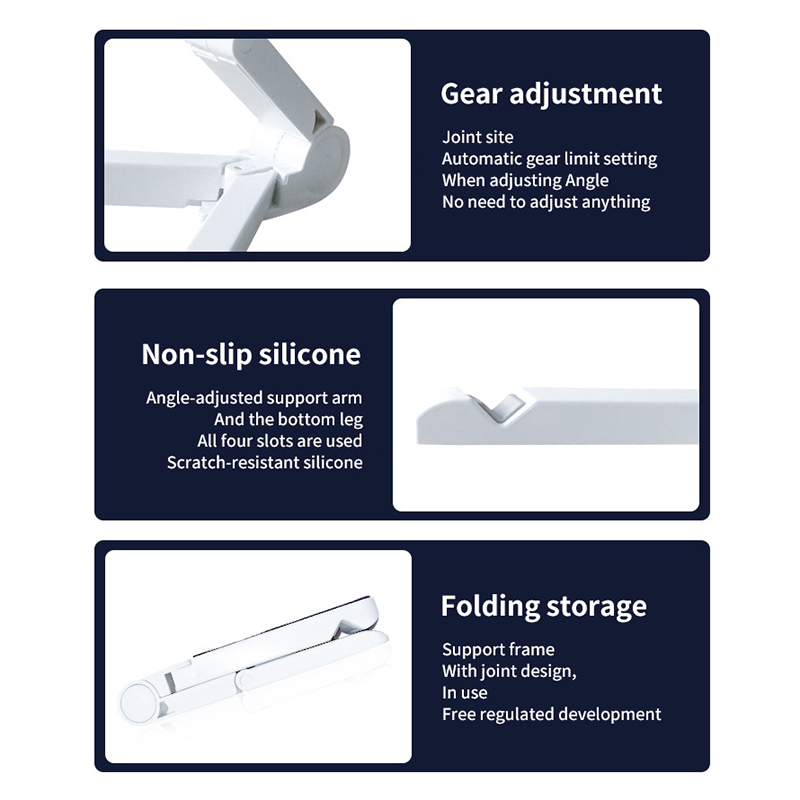 Gear adjustment

Joint site
Automatic gear limit setting
When adjusting Angle
No need to adjust anything

Non-slip silicone

Angle-adjusted support arm
And the bottom leg
All four slots are used
Scratch-resistant silicone

Folding storage

Support frame
With joint design,
In use
Free regulated development