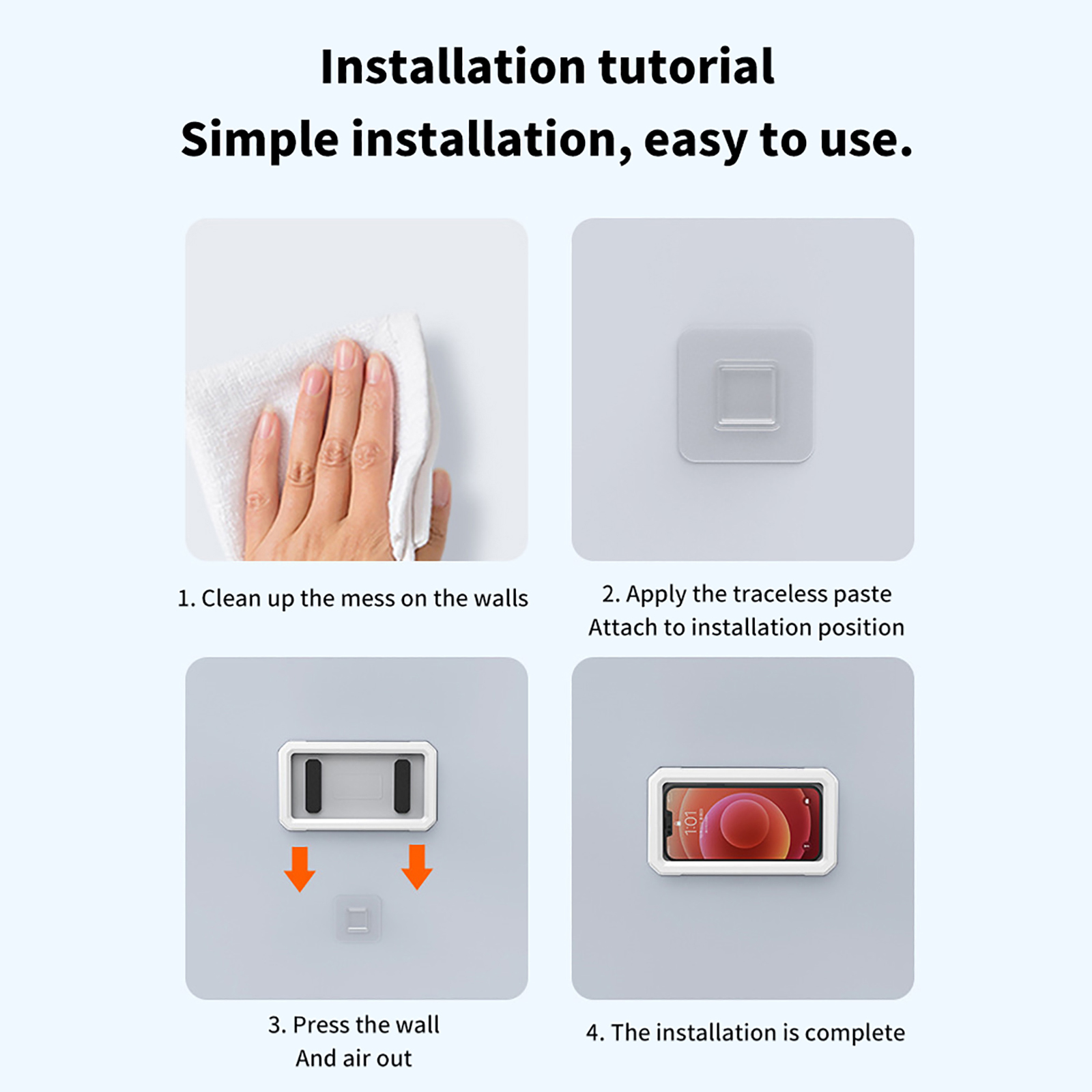 Installation tutorial
Simple installation, easy to use.

1. Clean up the mess on the walls

2. Apply the traceless paste
Attach to installation position

3. Press the wall
And air out

1:01

4. The installation is complete