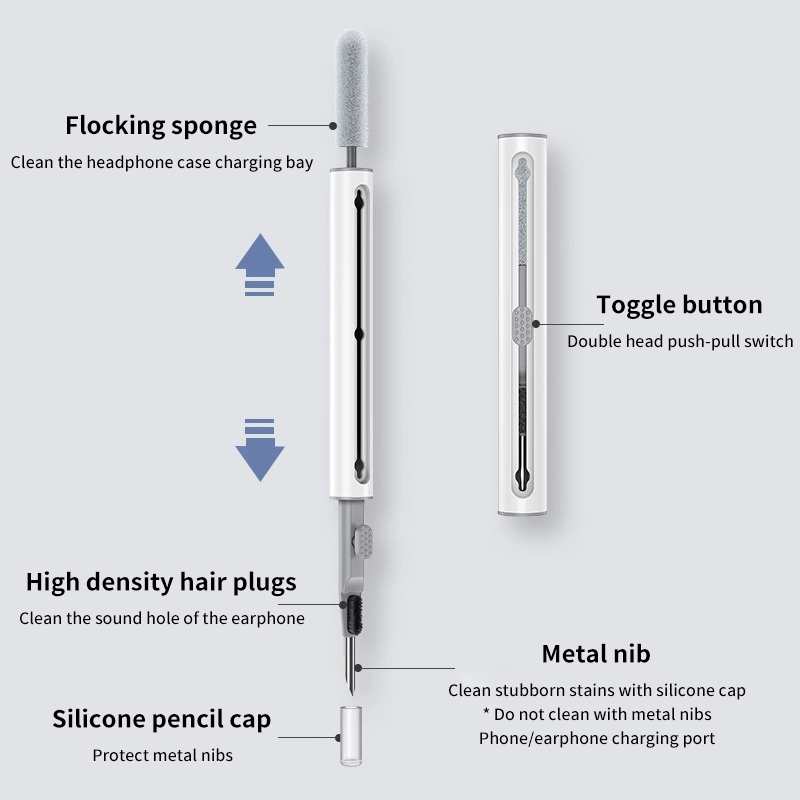 Flocking sponge
Clean the headphone case charging bay

Toggle button
Double head push-pull switch

High density hair plugs
Clean the sound hole of the earphone

Metal nib
Clean stubborn stains with silicone cap
* Do not clean with metal nibs
Phone/earphone charging port

Silicone pencil cap
Protect metal nibs