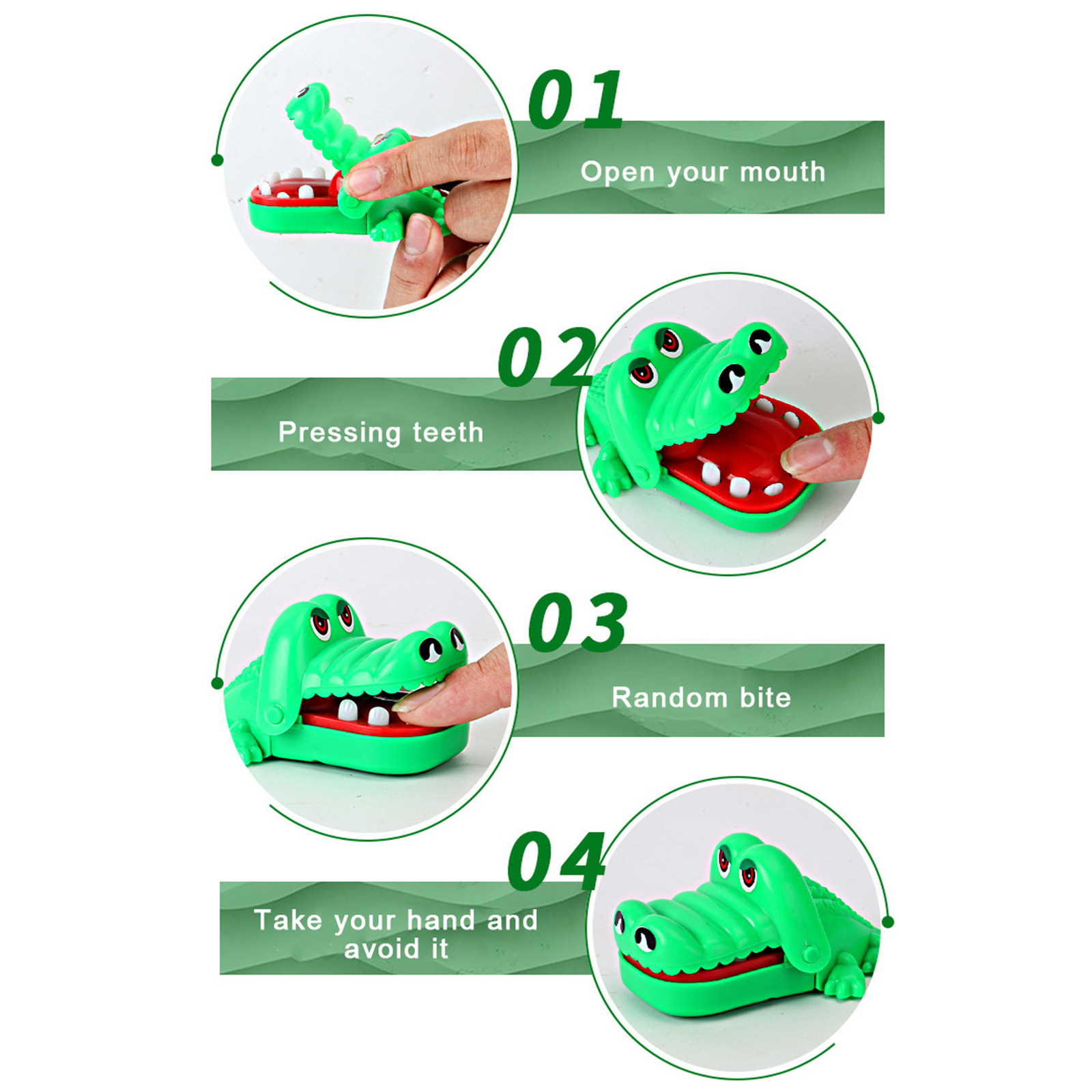 01
Open your mouth

02
Pressing teeth

03
Random bite

04
Take your hand and avoid it