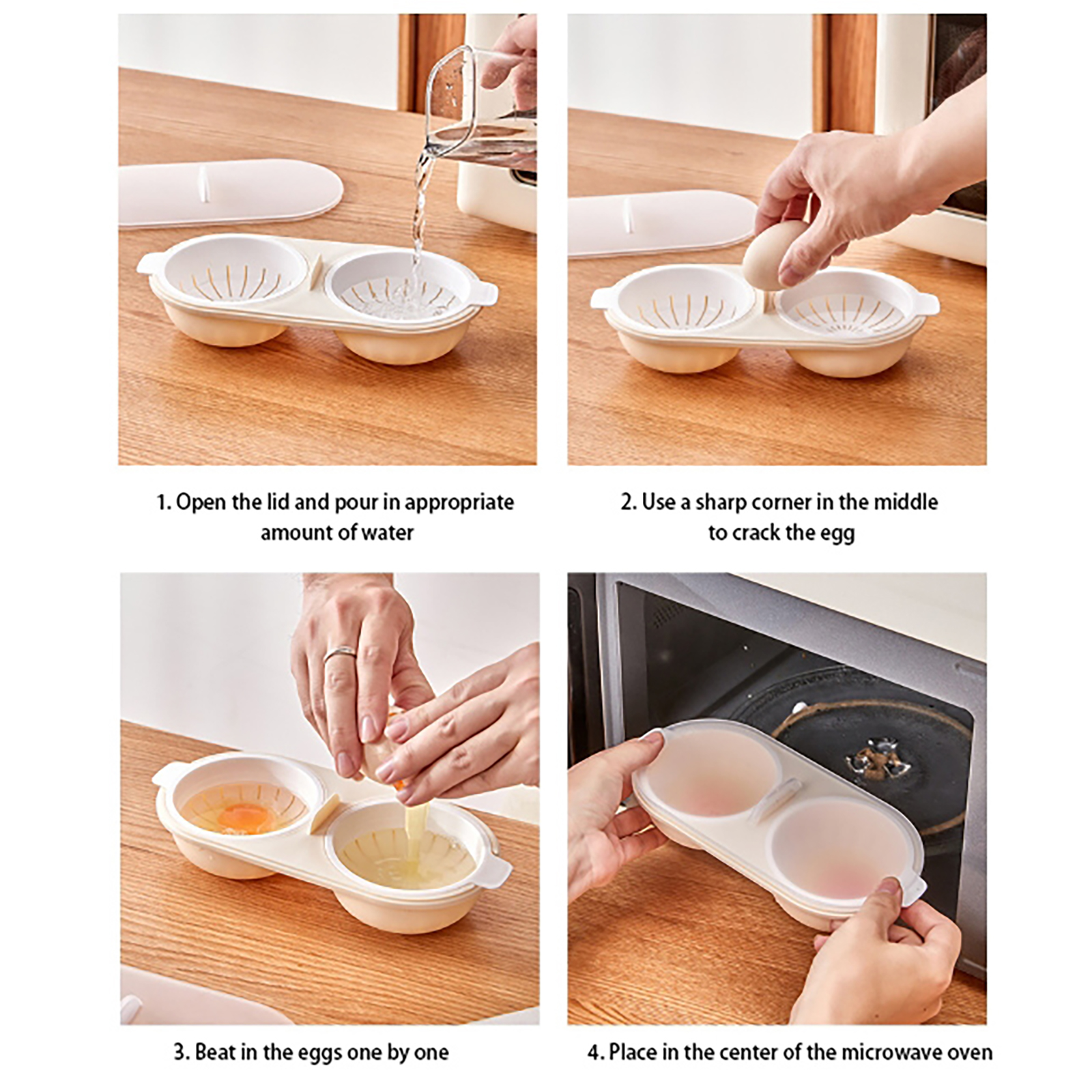 1. Open the lid and pour in appropriate amount of water

2. Use a sharp corner in the middle to crack the egg

3. Beat in the eggs one by one

4. Place in the center of the microwave oven