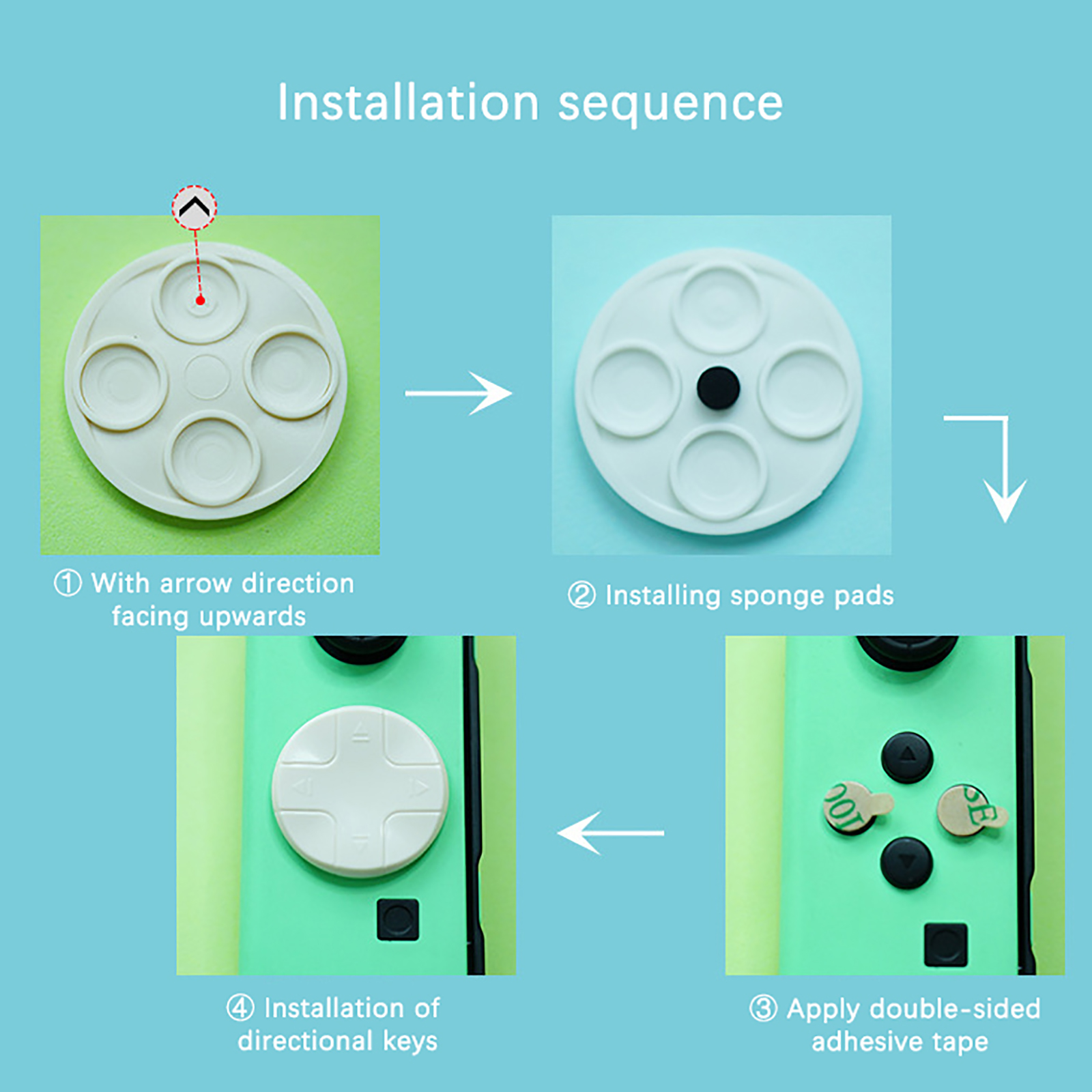 Installation sequence

① With arrow direction facing upwards

② Installing sponge pads

④ Installation of directional keys

③ Apply double-sided adhesive tape