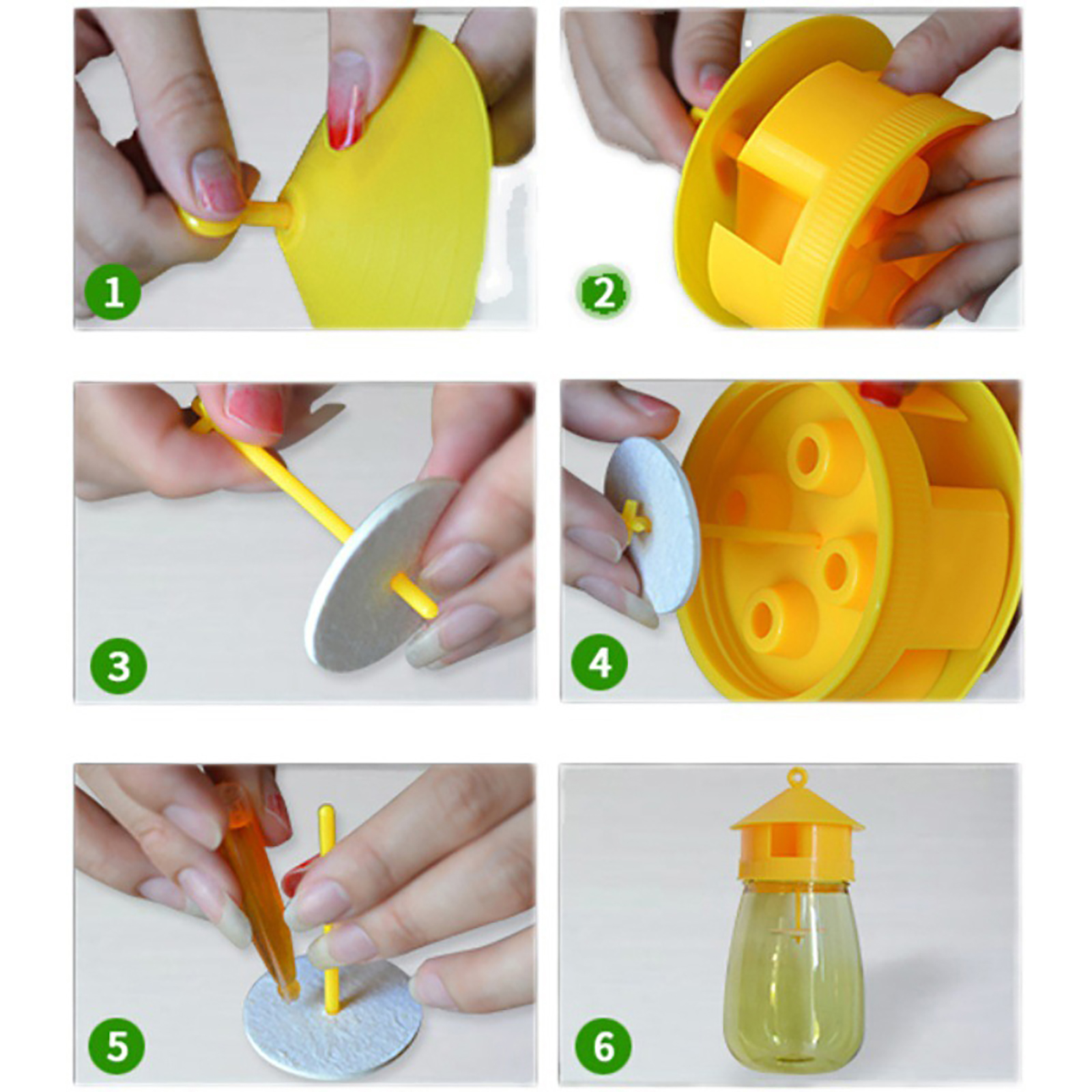 1

2

3

4

5

6