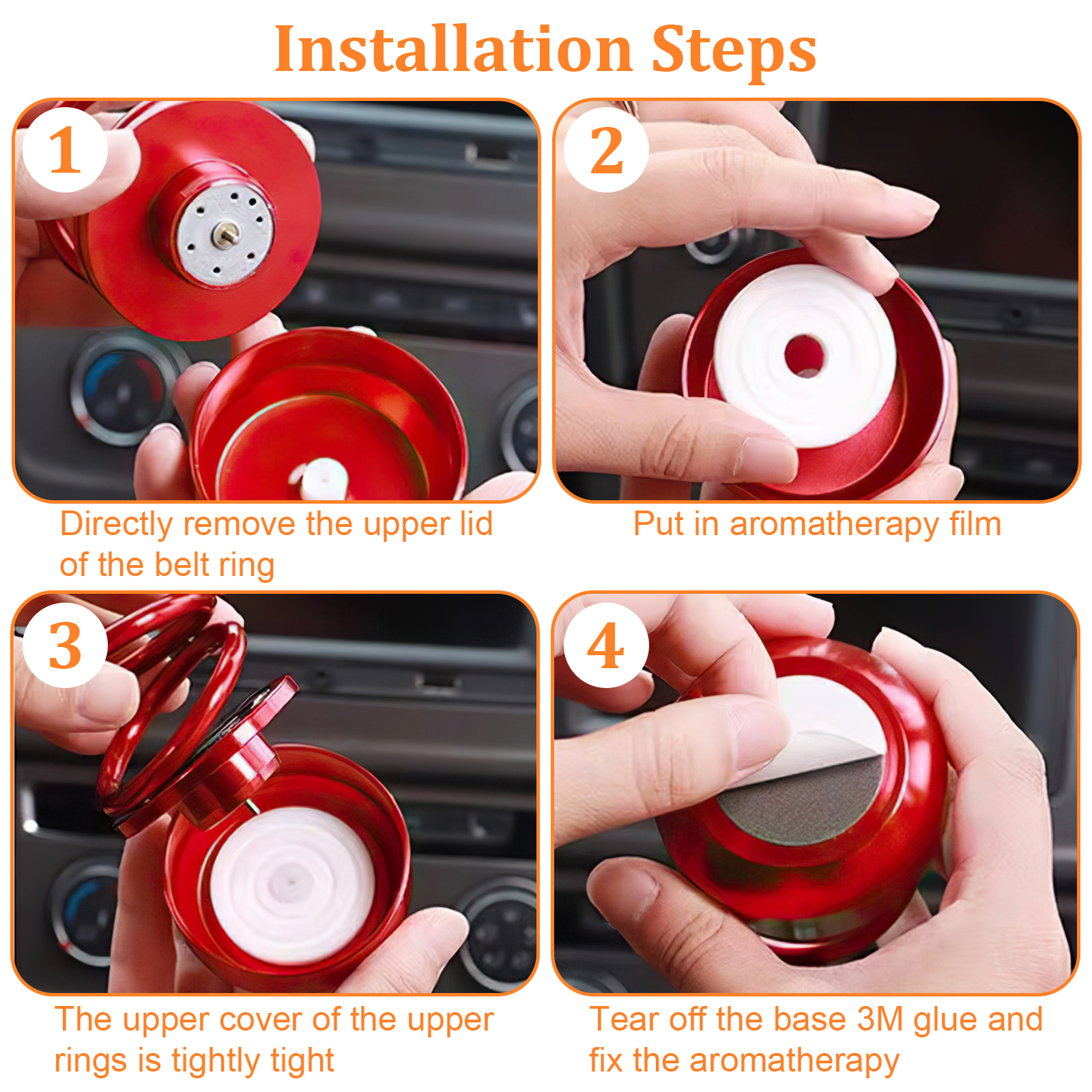 Installation Steps

1

Directly remove the upper lid of the belt ring

2

Put in aromatherapy film

3

The upper cover of the upper rings is tightly tight

4

Tear off the base 3M glue and fix the aromatherapy