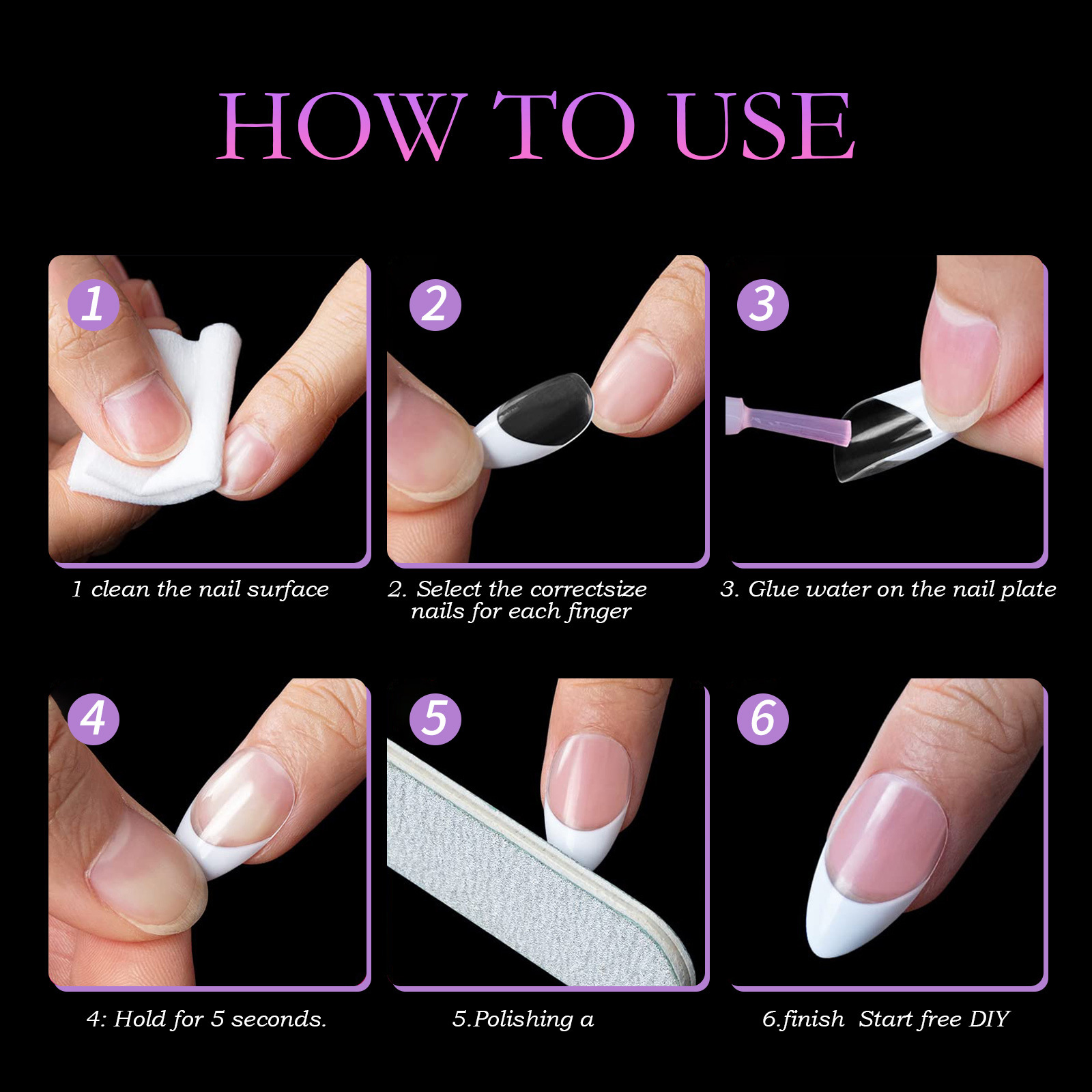 HOW TO USE

1

2

3

1 clean the nail surface

2. Select the correctsize nails for each finger

3. Glue water on the nail plate

4

5

6

4: Hold for 5 seconds.

5.Polishing a

6.finish  Start free DIY