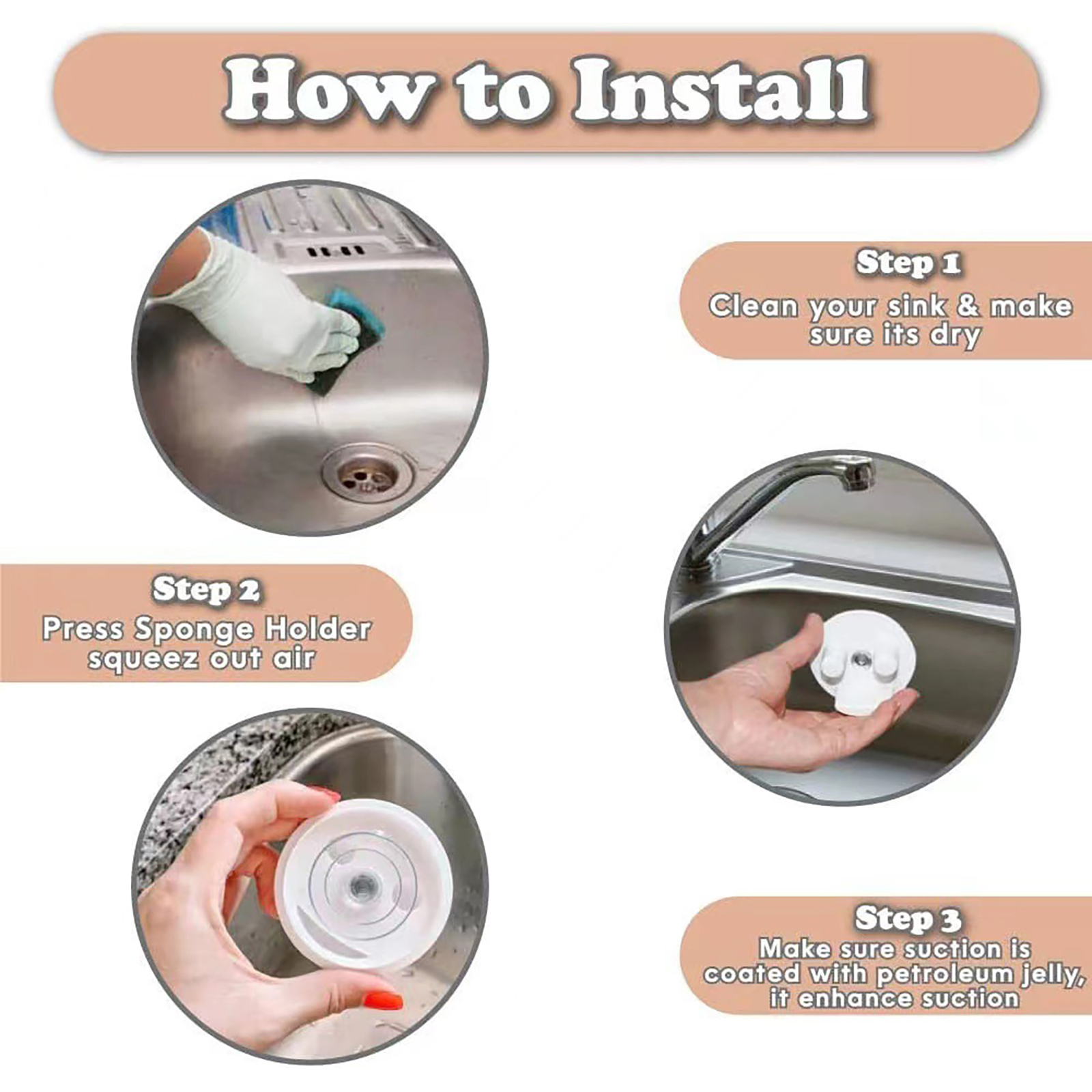 How to Install

Step 1
Clean your sink & make sure its dry

Step 2
Press Sponge Holder squeez out air

Step 3
Make sure suction is coated with petroleum jelly, it enhance suction