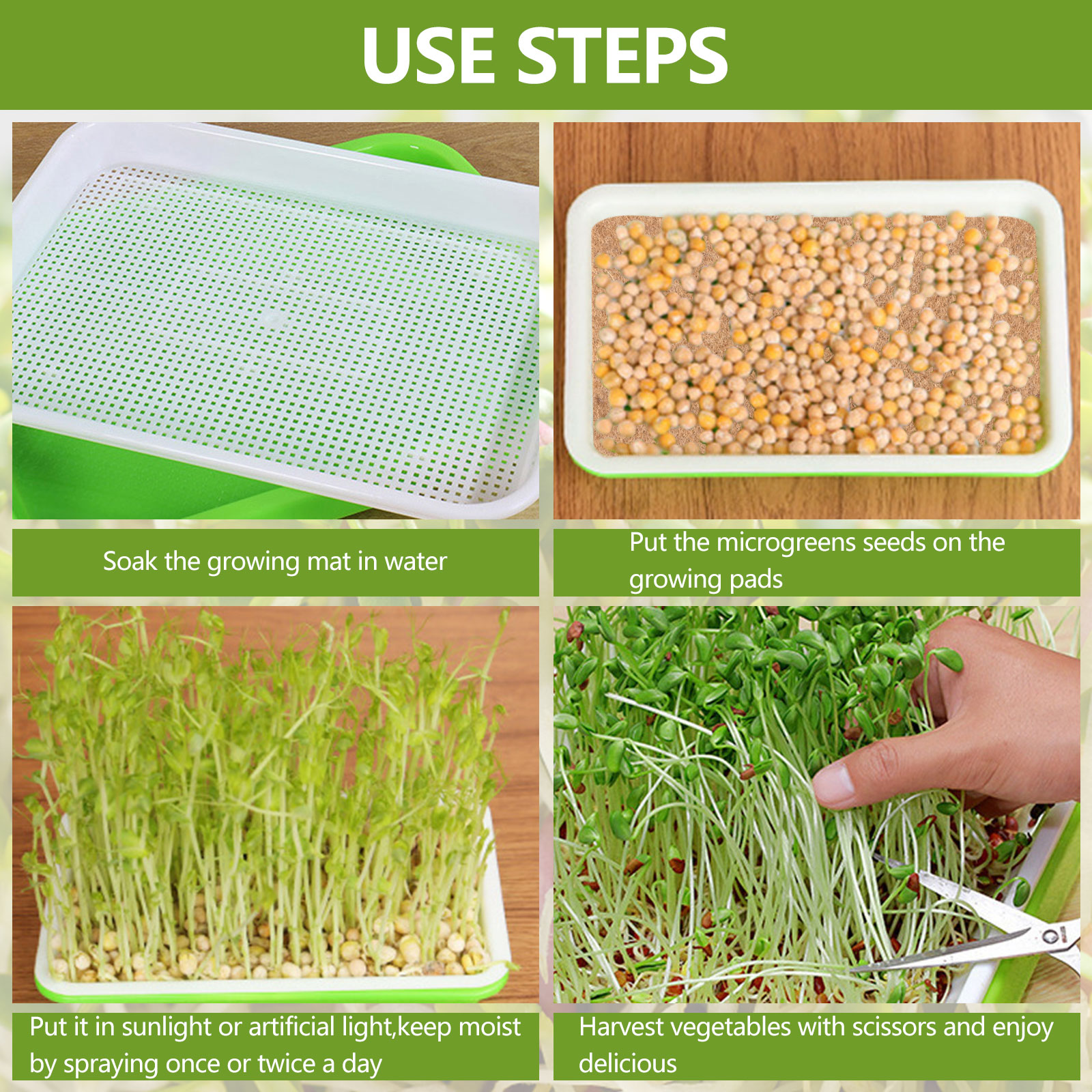 USE STEPS

Soak the growing mat in water

Put the microgreens seeds on the growing pads

Put it in sunlight or artificial light,keep moist by spraying once or twice a day

Harvest vegetables with scissors and enjoy delicious