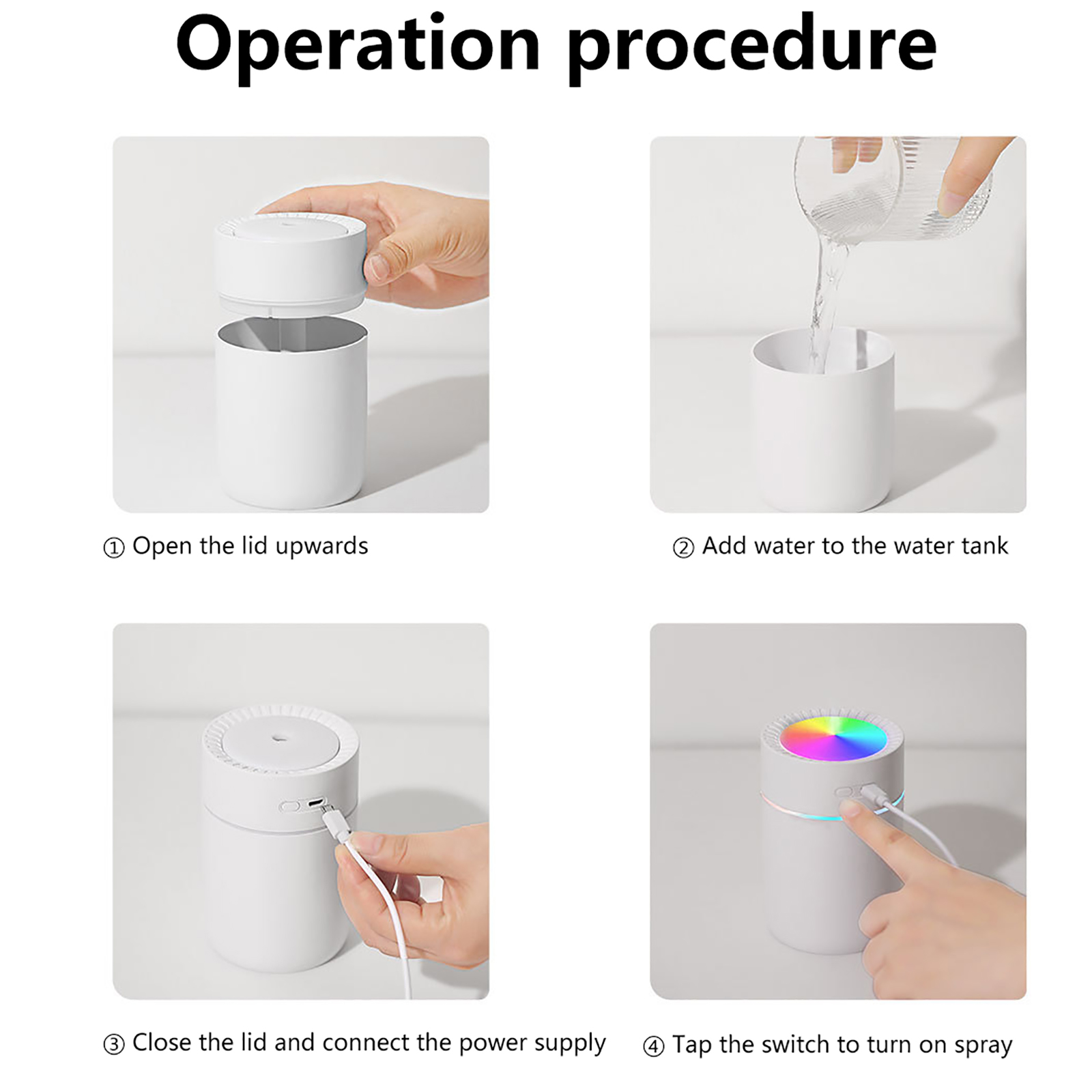 Operation procedure

① Open the lid upwards

② Add water to the water tank

③ Close the lid and connect the power supply

④ Tap the switch to turn on spray