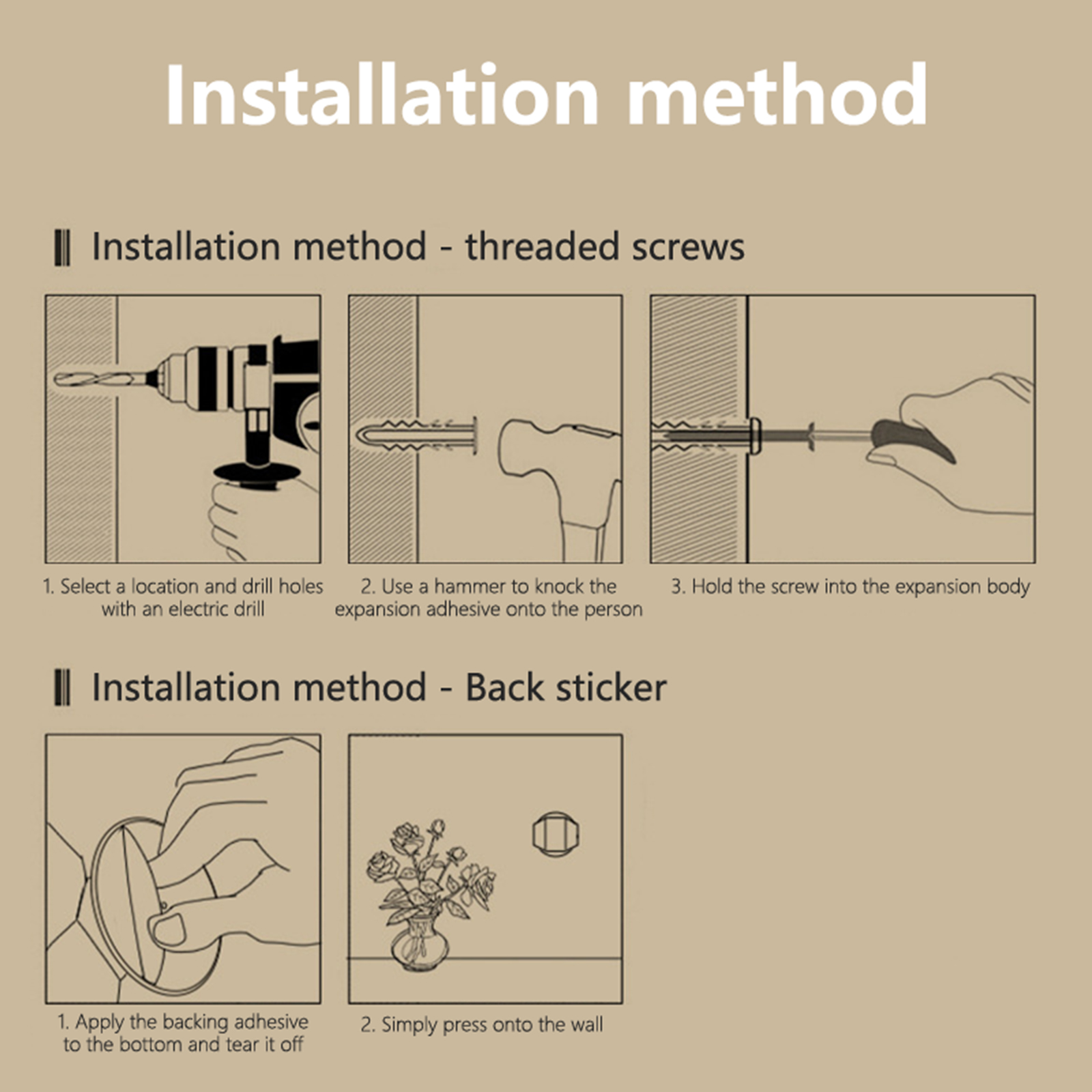 Installation method

Installation method - threaded screws

1. Select a location and drill holes with an electric drill

2. Use a hammer to knock the expansion adhesive onto the person

3. Hold the screw into the expansion body

Installation method - Back sticker

1. Apply the backing adhesive to the bottom and tear it off

2. Simply press onto the wall