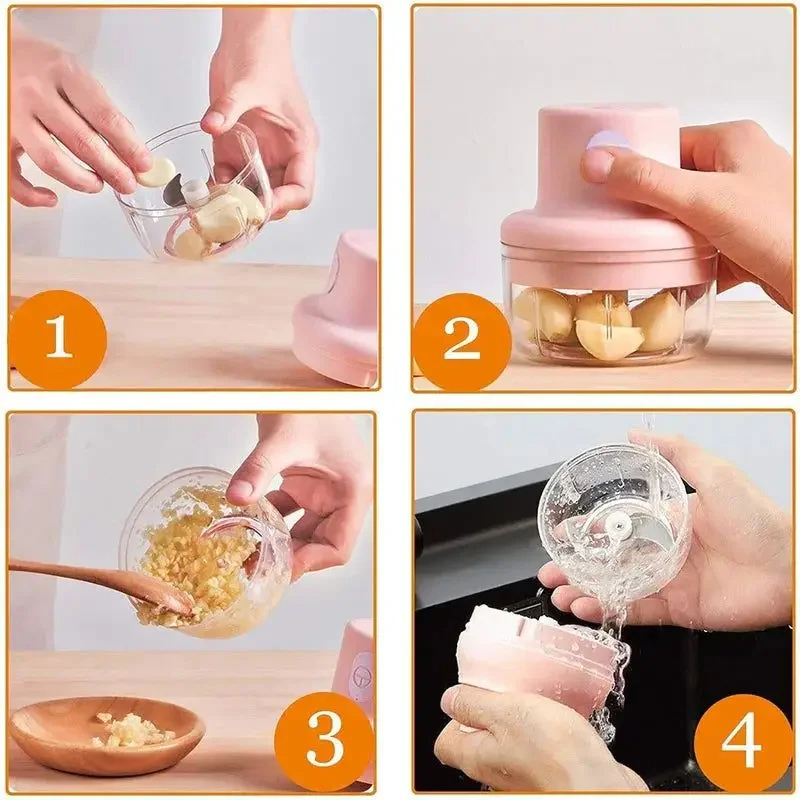 1

2

3

4