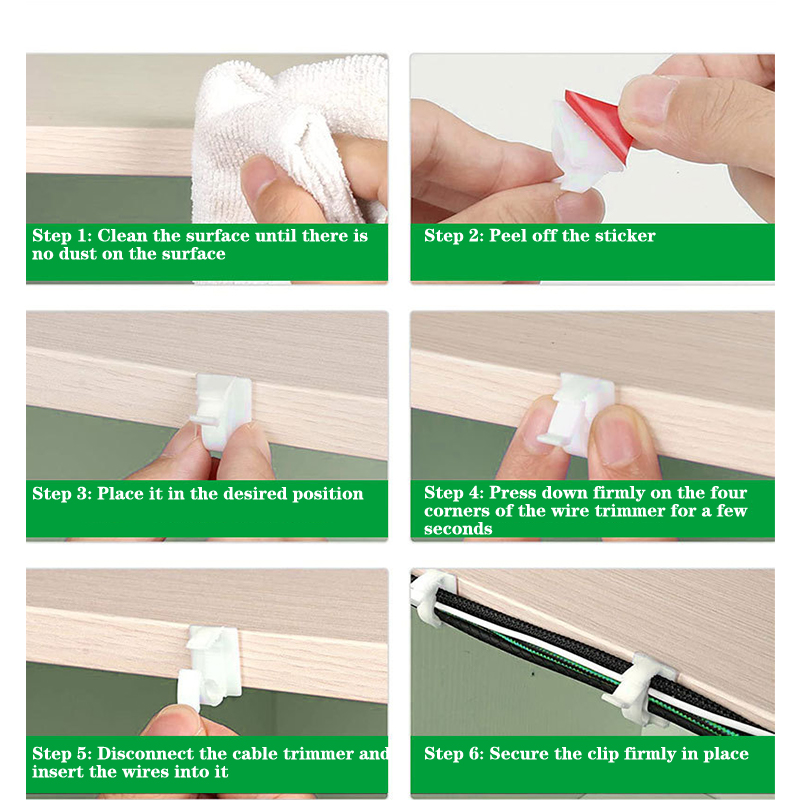 Step 1: Clean the surface until there is no dust on the surface

Step 2: Peel off the sticker

Step 3: Place it in the desired position

Step 4: Press down firmly on the four corners of the wire trimmer for a few seconds

Step 5: Disconnect the cable trimmer and insert the wires into it

Step 6: Secure the clip firmly in place