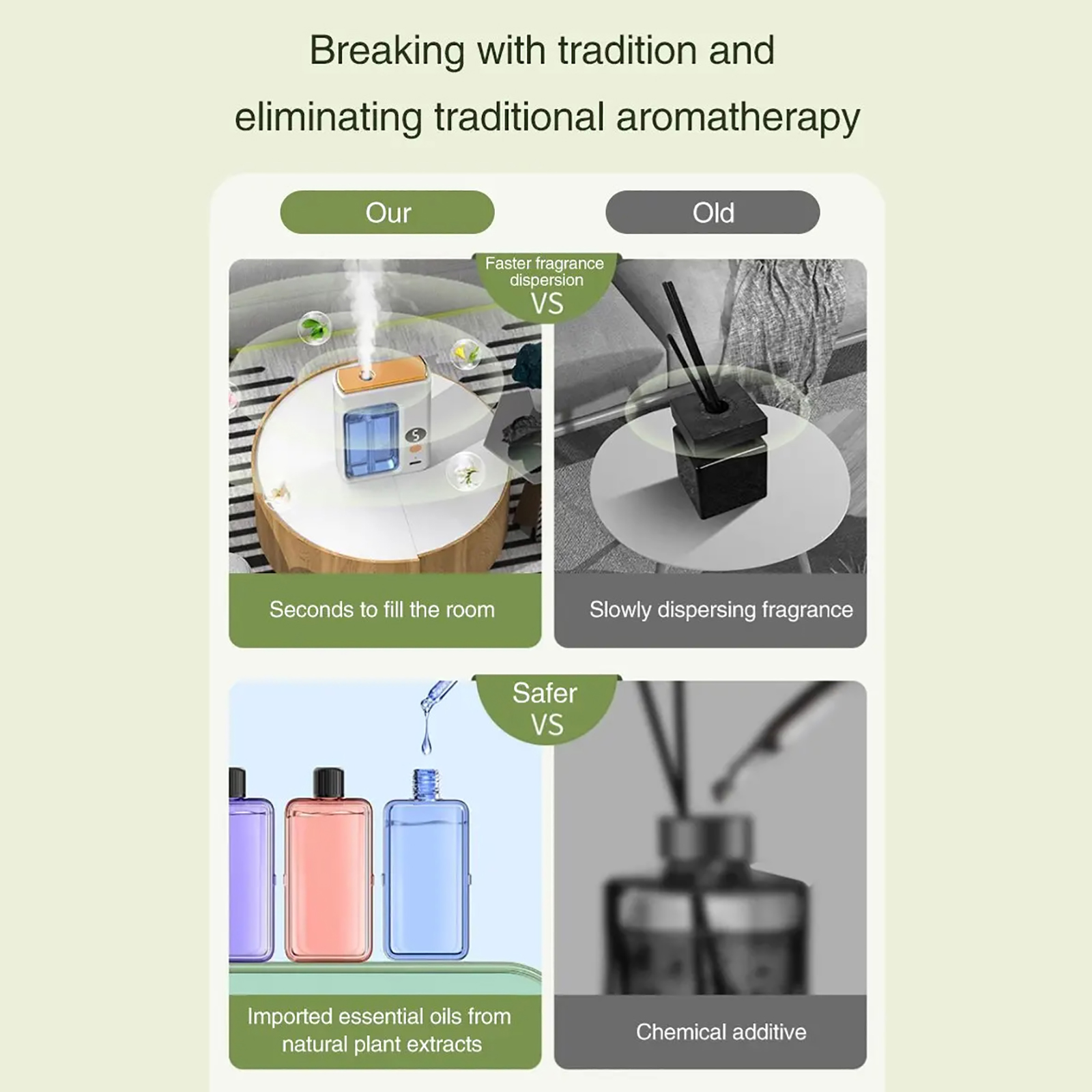 Breaking with tradition and eliminating traditional aromatherapy

Our

Old

Faster fragrance dispersion
VS

S

Seconds to fill the room

Slowly dispersing fragrance

Safer
VS

Imported essential oils from natural plant extracts

Chemical additive