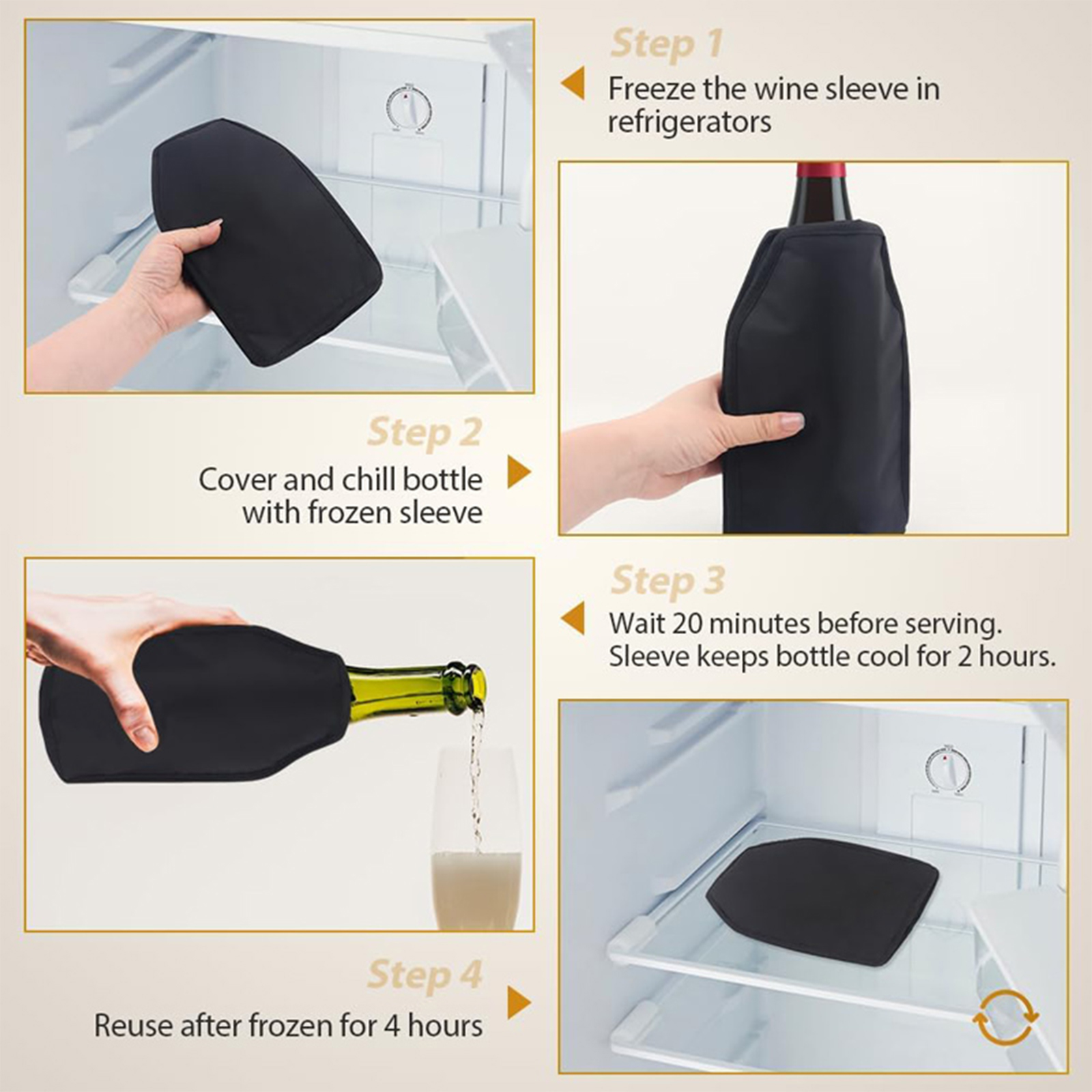 Step 1
Freeze the wine sleeve in refrigerators

Step 2
Cover and chill bottle with frozen sleeve

Step 3
Wait 20 minutes before serving. Sleeve keeps bottle cool for 2 hours.

Step 4
Reuse after frozen for 4 hours