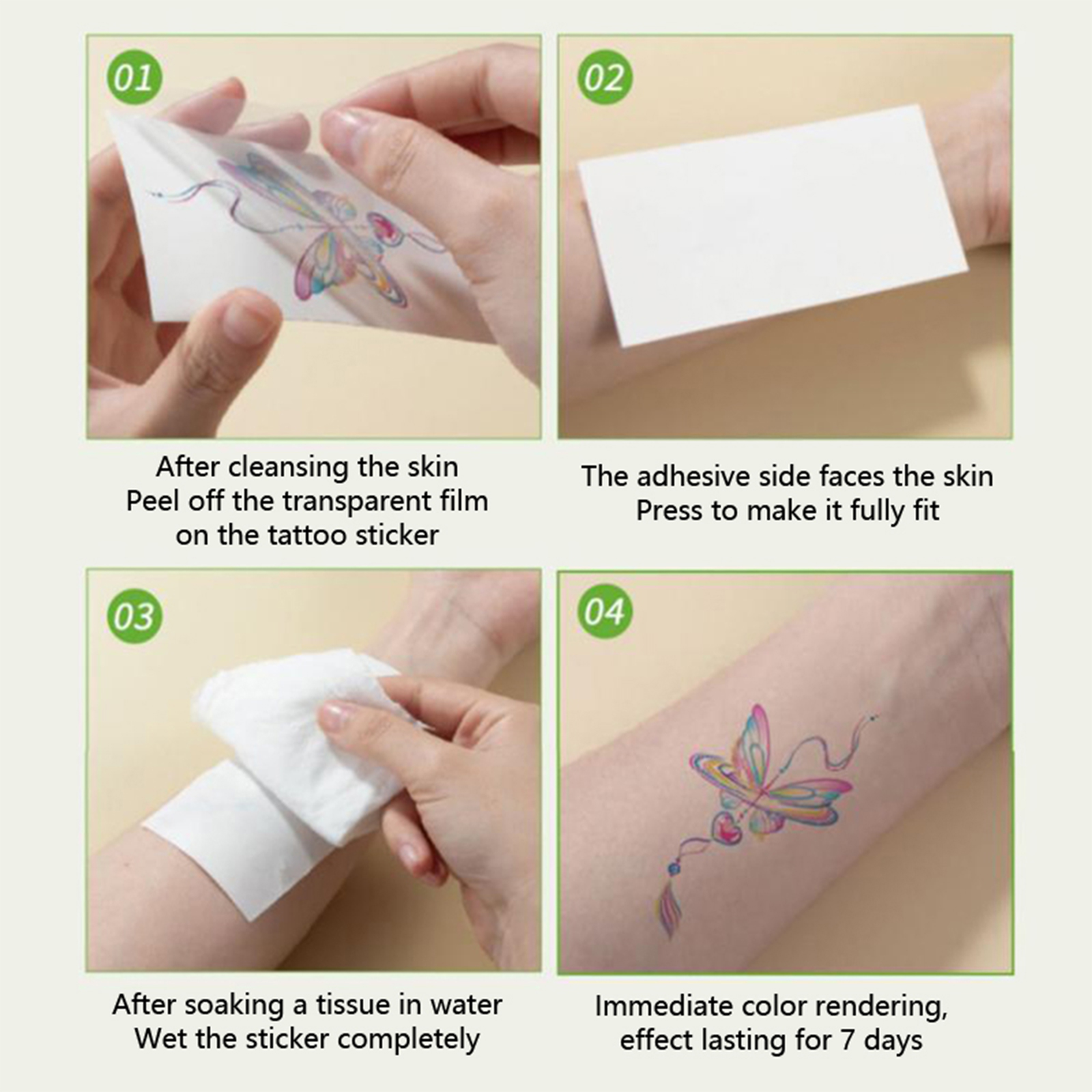 01

After cleansing the skin
Peel off the transparent film
on the tattoo sticker

02

The adhesive side faces the skin
Press to make it fully fit

03

After soaking a tissue in water
Wet the sticker completely

04

Immediate color rendering,
effect lasting for 7 days