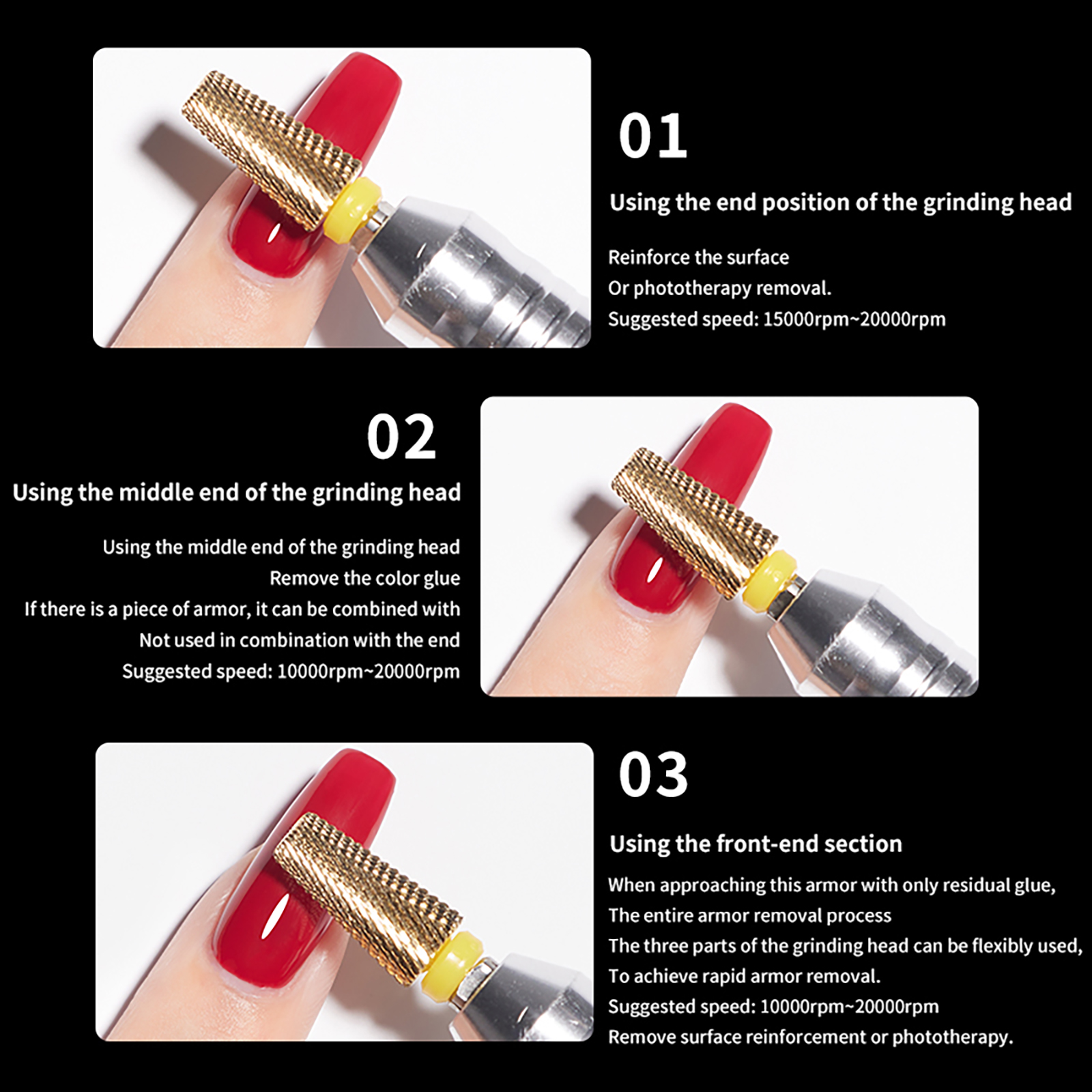 01

Using the end position of the grinding head

Reinforce the surface
Or phototherapy removal.
Suggested speed: 15000rpm~20000rpm

02

Using the middle end of the grinding head

Using the middle end of the grinding head
Remove the color glue
If there is a piece of armor, it can be combined with
Not used in combination with the end
Suggested speed: 10000rpm~20000rpm

03

Using the front-end section

When approaching this armor with only residual glue,
The entire armor removal process
The three parts of the grinding head can be flexibly used,
To achieve rapid armor removal.
Suggested speed: 10000rpm~20000rpm
Remove surface reinforcement or phototherapy.