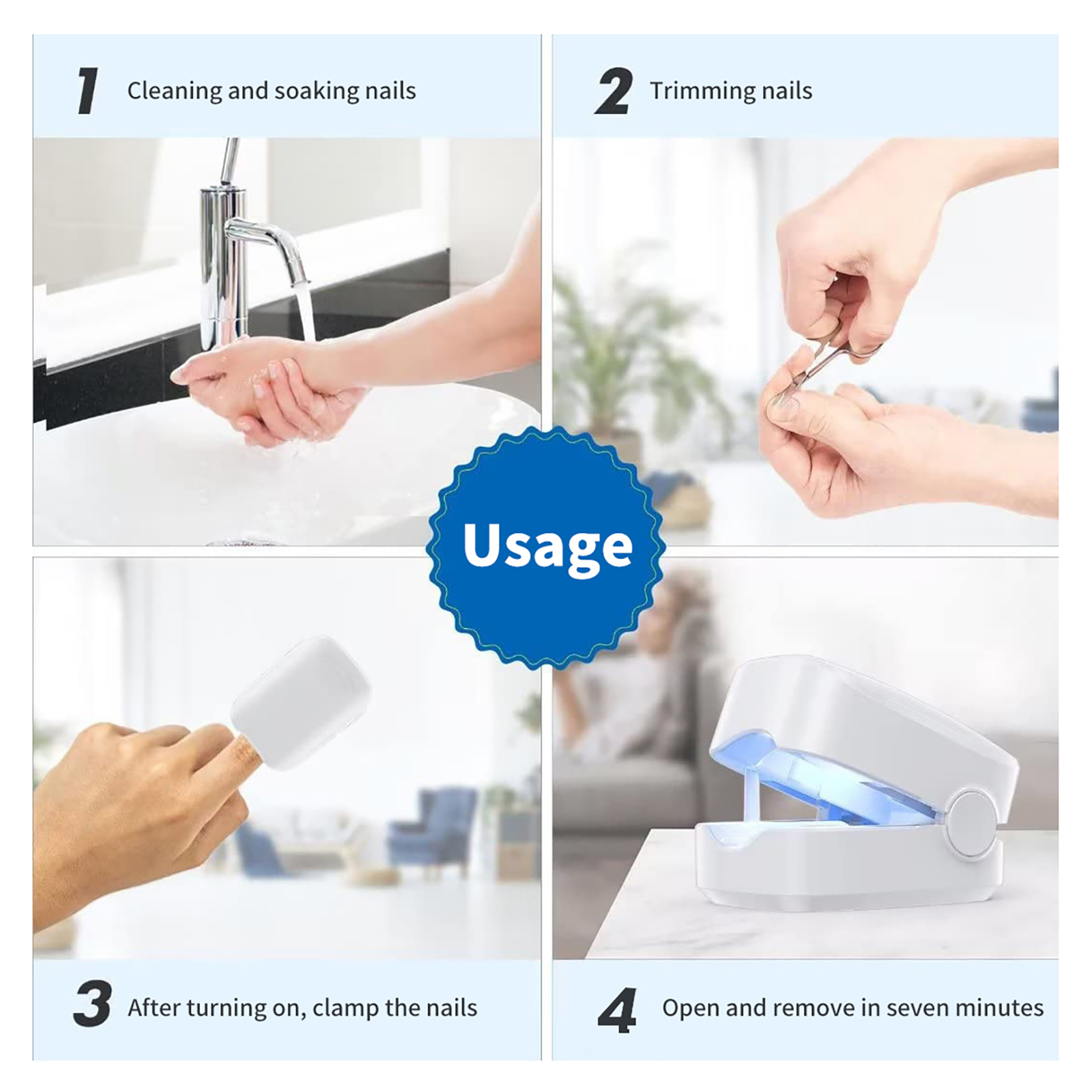 1 Cleaning and soaking nails

2 Trimming nails

Usage

3 After turning on, clamp the nails

4 Open and remove in seven minutes