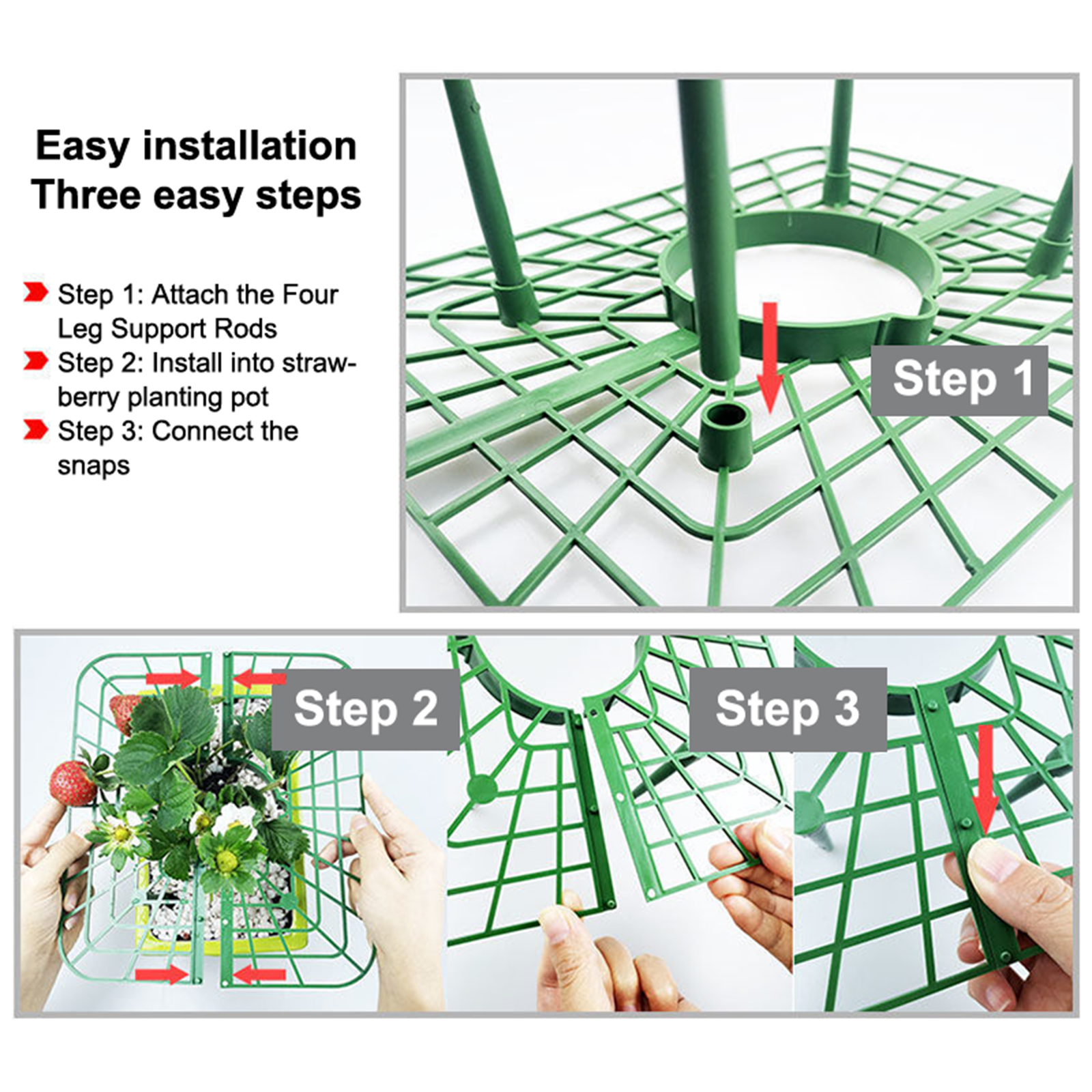 Easy installation
Three easy steps

Step 1: Attach the Four Leg Support Rods

Step 2: Install into strawberry planting pot

Step 3: Connect the snaps

Step 1

Step 2

Step 3