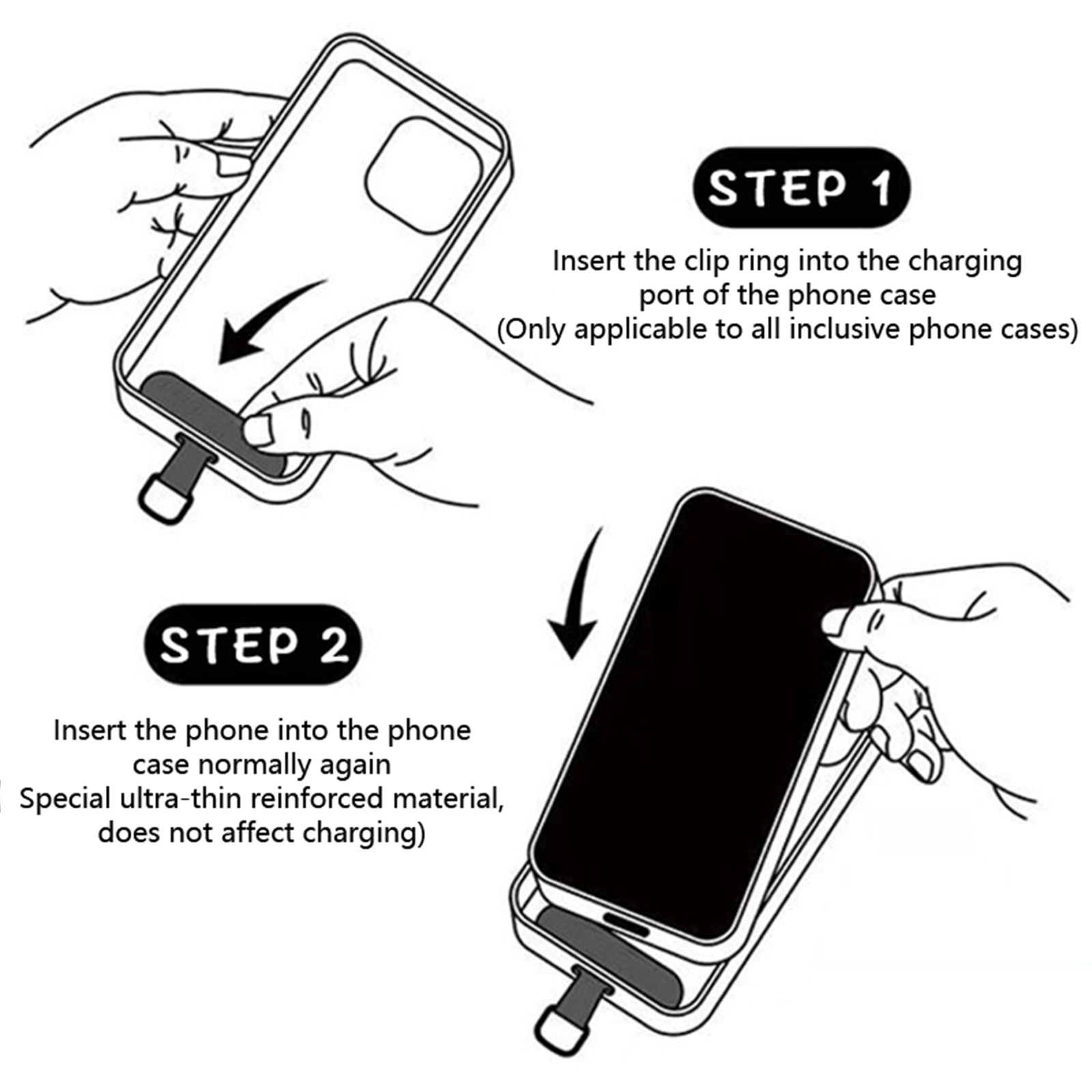 STEP 1

Insert the clip ring into the charging port of the phone case
(Only applicable to all inclusive phone cases)

STEP 2

Insert the phone into the phone case normally again
Special ultra-thin reinforced material, does not affect charging)