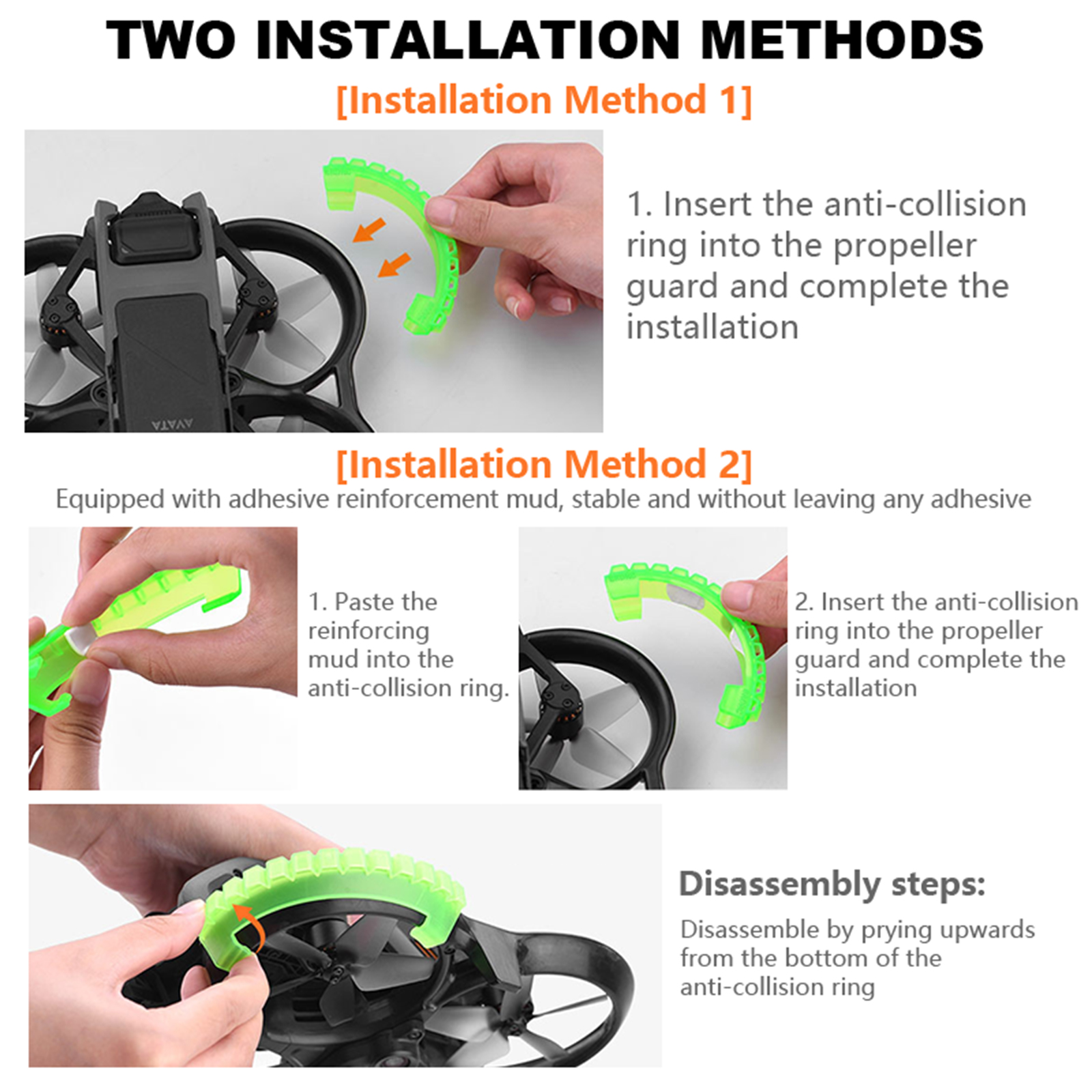 TWO INSTALLATION METHODS

[Installation Method 1]

AVATA

1. Insert the anti-collision ring into the propeller guard and complete the installation

[Installation Method 2]

Equipped with adhesive reinforcement mud, stable and without leaving any adhesive

1. Paste the reinforcing mud into the anti-collision ring.

2. Insert the anti-collision ring into the propeller guard and complete the installation

Disassembly steps:

Disassemble by prying upwards from the bottom of the anti-collision ring