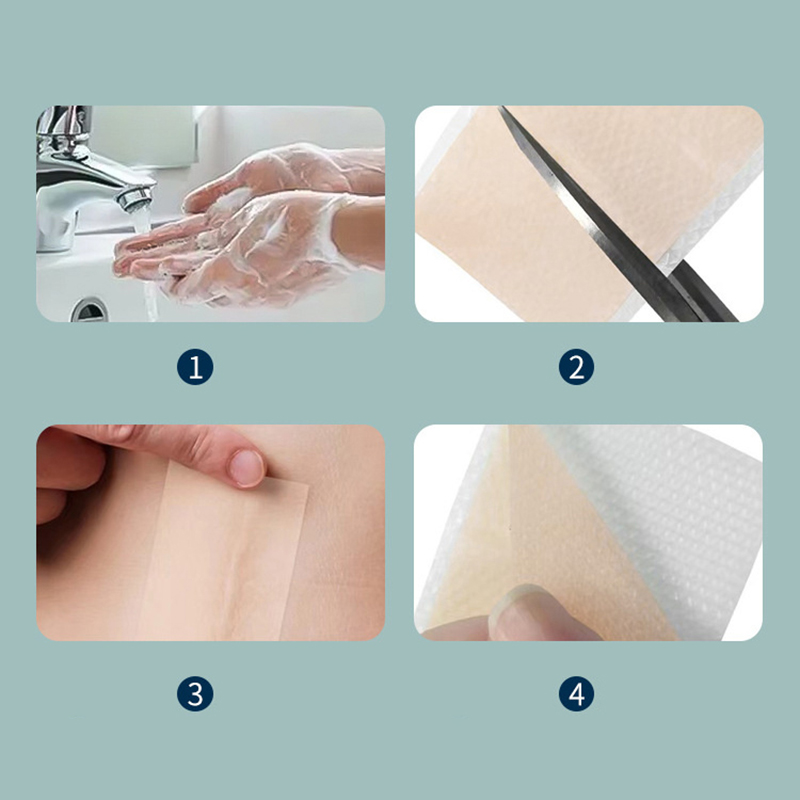 1

2

3

4