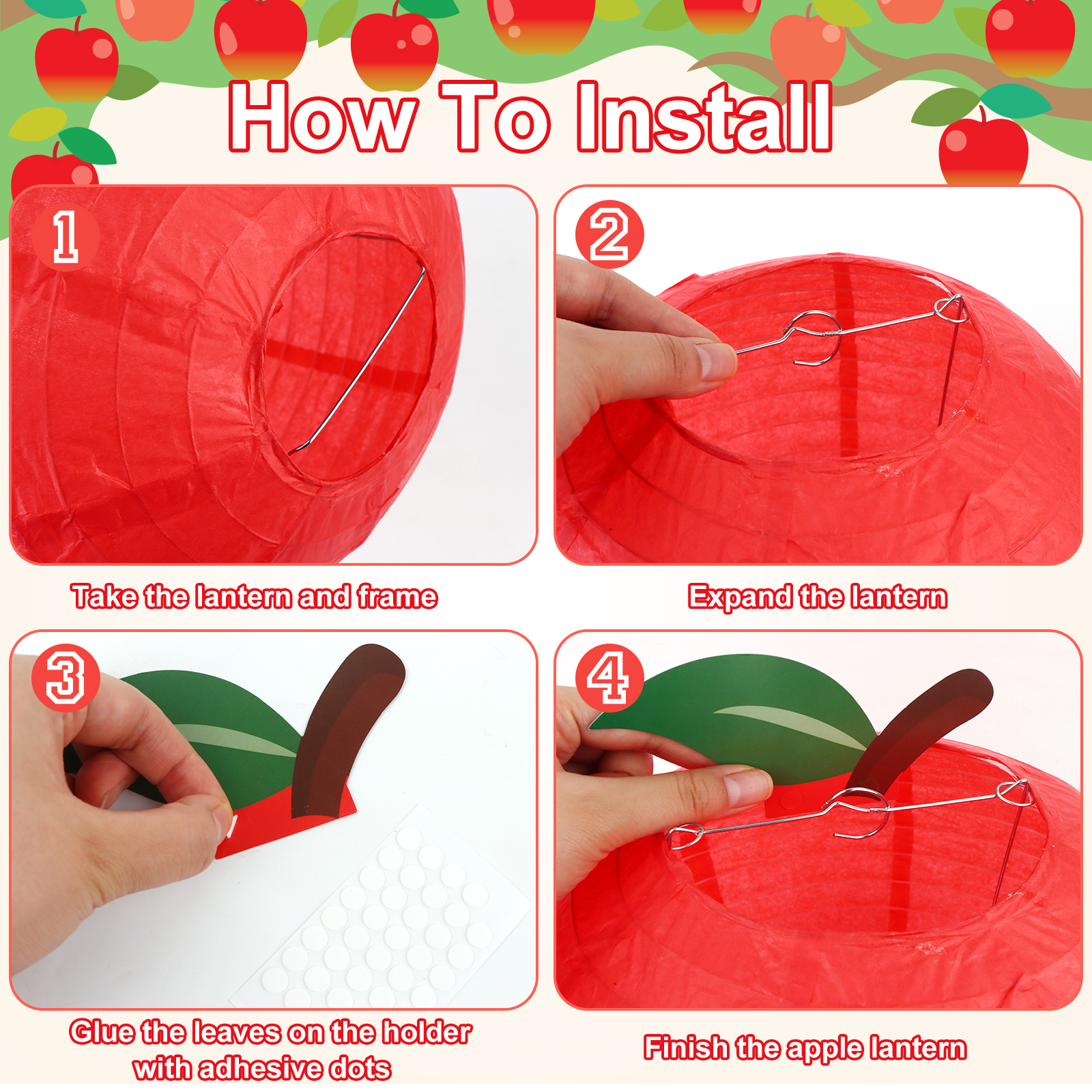 How To Install

1

Take the lantern and frame

2

Expand the lantern

3

Glue the leaves on the holder with adhesive dots

4

Finish the apple lantern