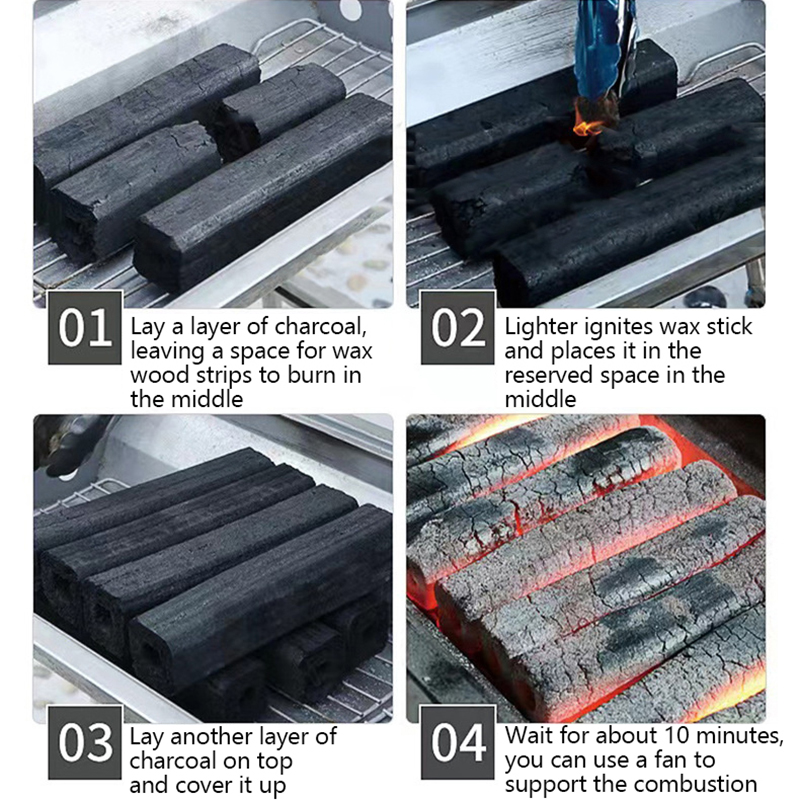 01 Lay a layer of charcoal, leaving a space for wax wood strips to burn in the middle

02 Lighter ignites wax stick and places it in the reserved space in the middle

03 Lay another layer of charcoal on top and cover it up

04 Wait for about 10 minutes, you can use a fan to support the combustion