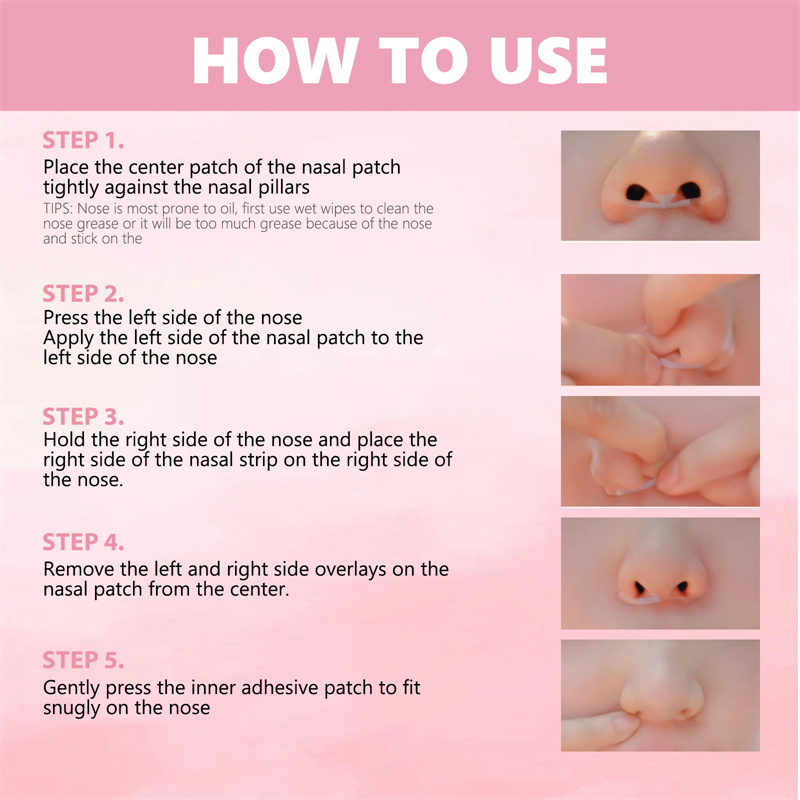 HOW TO USE

STEP 1.
Place the center patch of the nasal patch tightly against the nasal pillars
TIPS: Nose is most prone to oil, first use wet wipes to clean the nose grease or it will be too much grease because of the nose and stick on the

STEP 2.
Press the left side of the nose
Apply the left side of the nasal patch to the left side of the nose

STEP 3.
Hold the right side of the nose and place the right side of the nasal strip on the right side of the nose.

STEP 4.
Remove the left and right side overlays on the nasal patch from the center.

STEP 5.
Gently press the inner adhesive patch to fit snugly on the nose