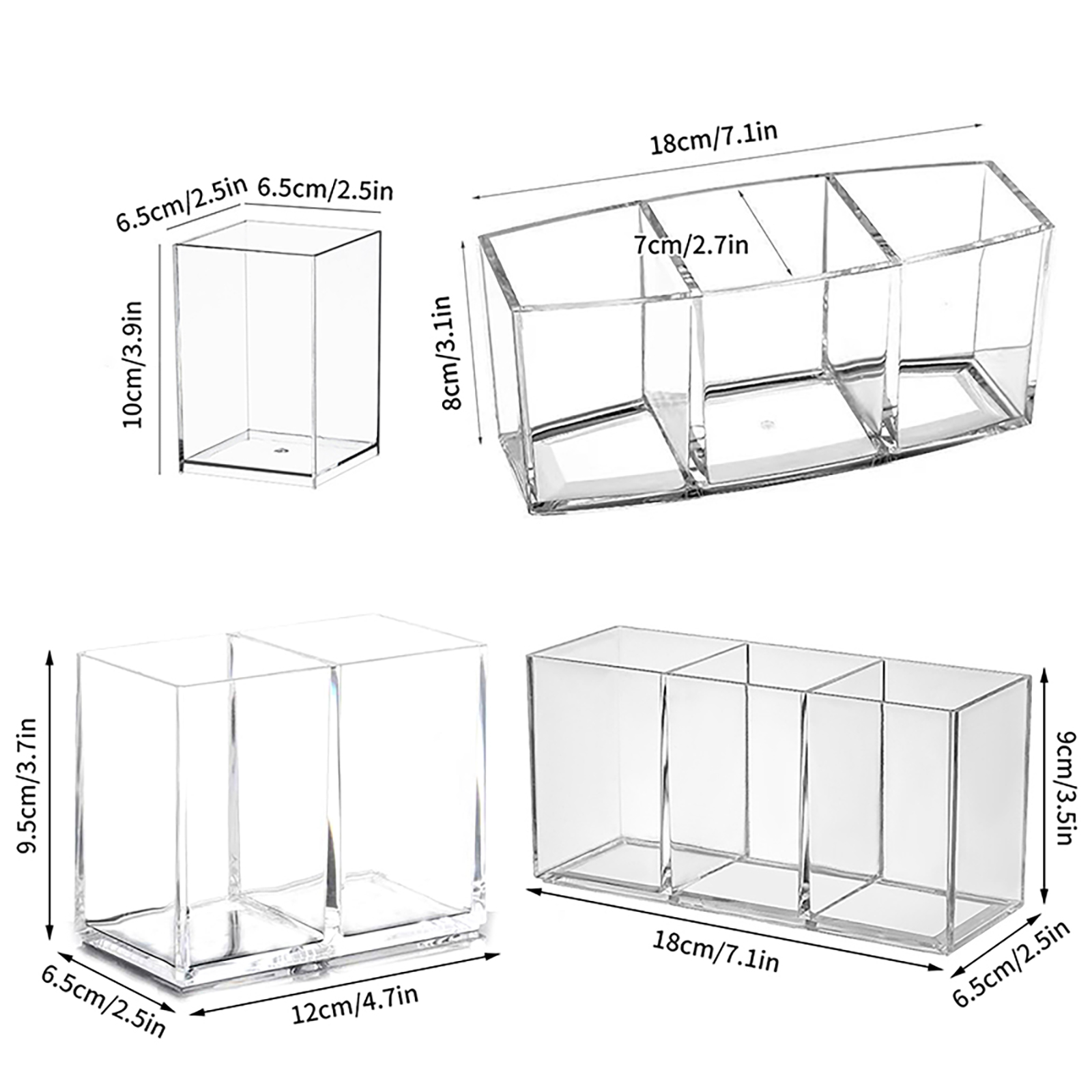 6.5cm/2.5in
6.5cm/2.5in
10cm/3.9in

18cm/7.1in
7cm/2.7in
8cm/3.1in

9.5cm/3.7in
6.5cm/2.5in
12cm/4.7in

9cm/3.5in
18cm/7.1in
6.5cm/2.5in