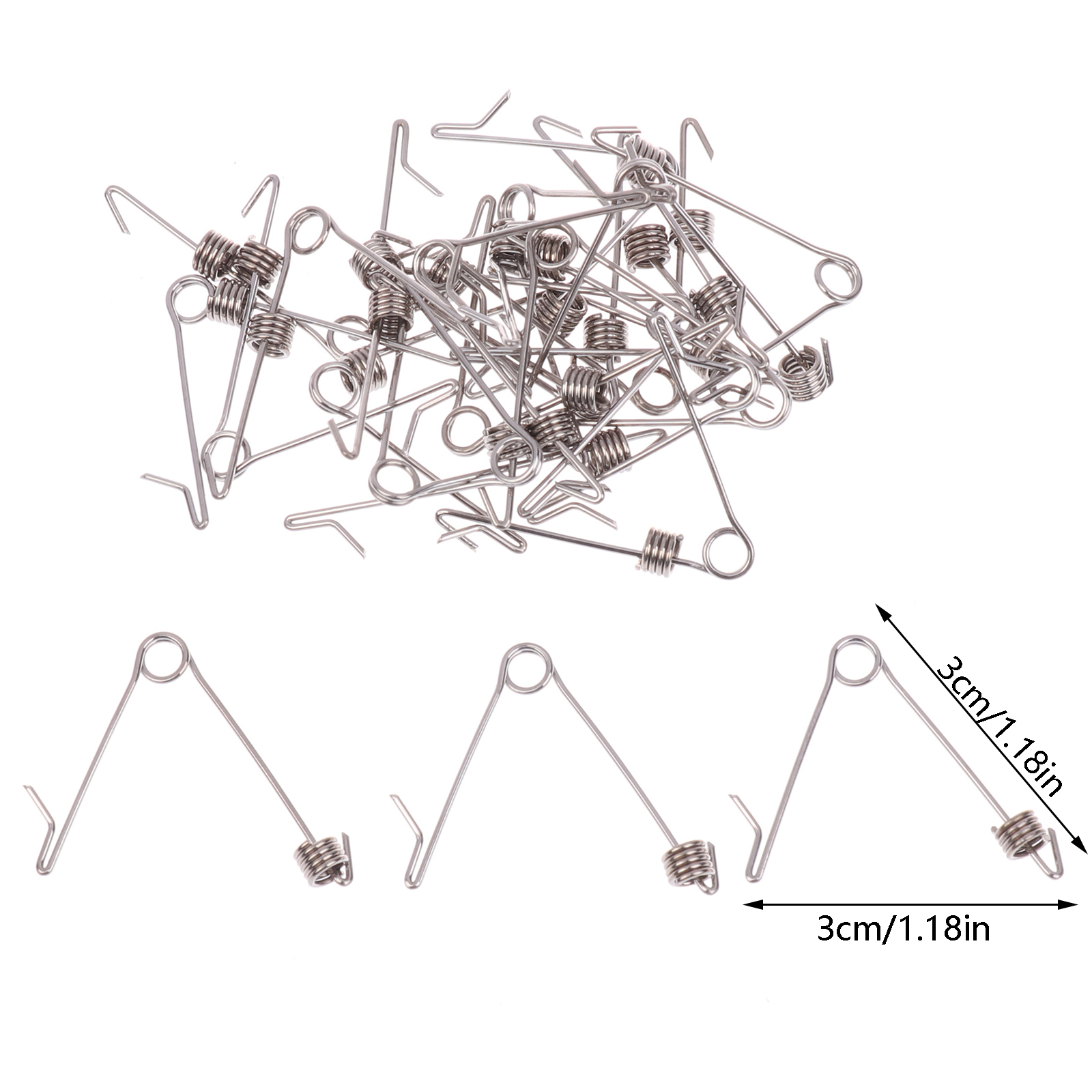 3cm/1.18in

3cm/1.18in