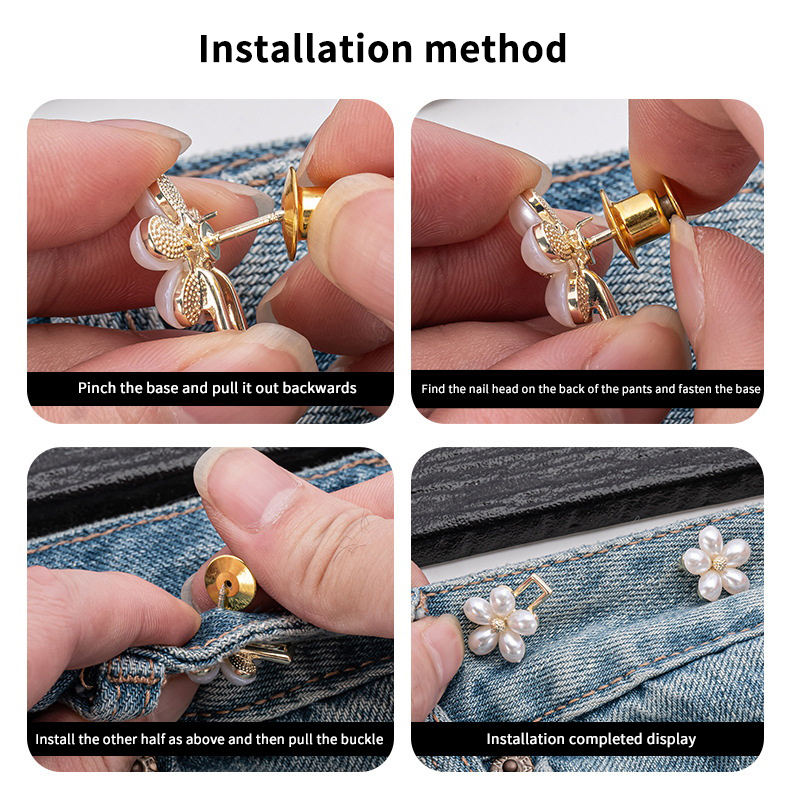 Installation method

Pinch the base and pull it out backwards

Find the nail head on the back of the pants and fasten the base

Install the other half as above and then pull the buckle

Installation completed display