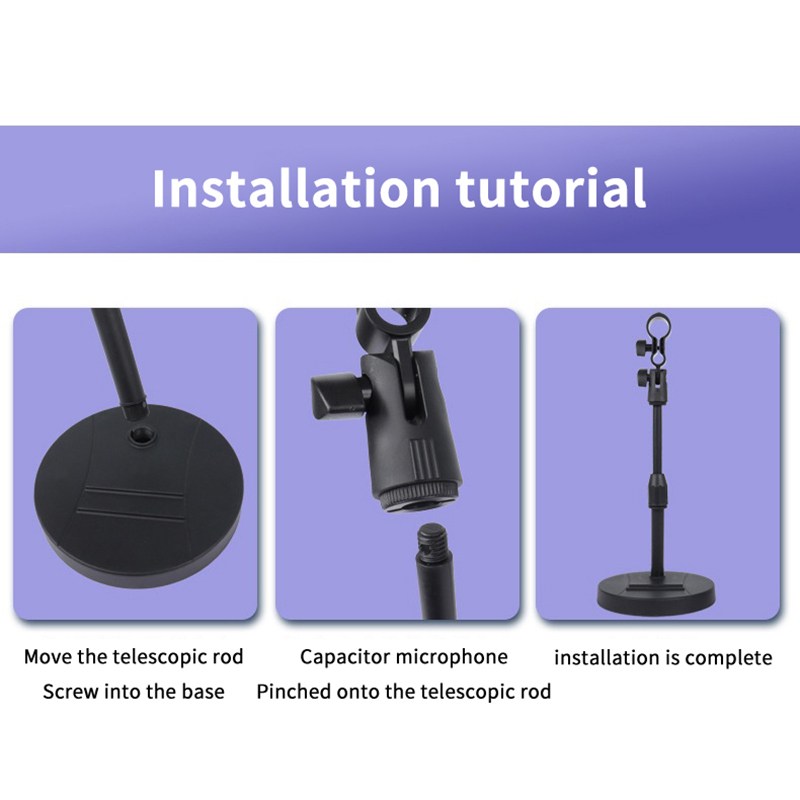 Installation tutorial

Move the telescopic rod
Screw into the base

Capacitor microphone
Pinched onto the telescopic rod

installation is complete