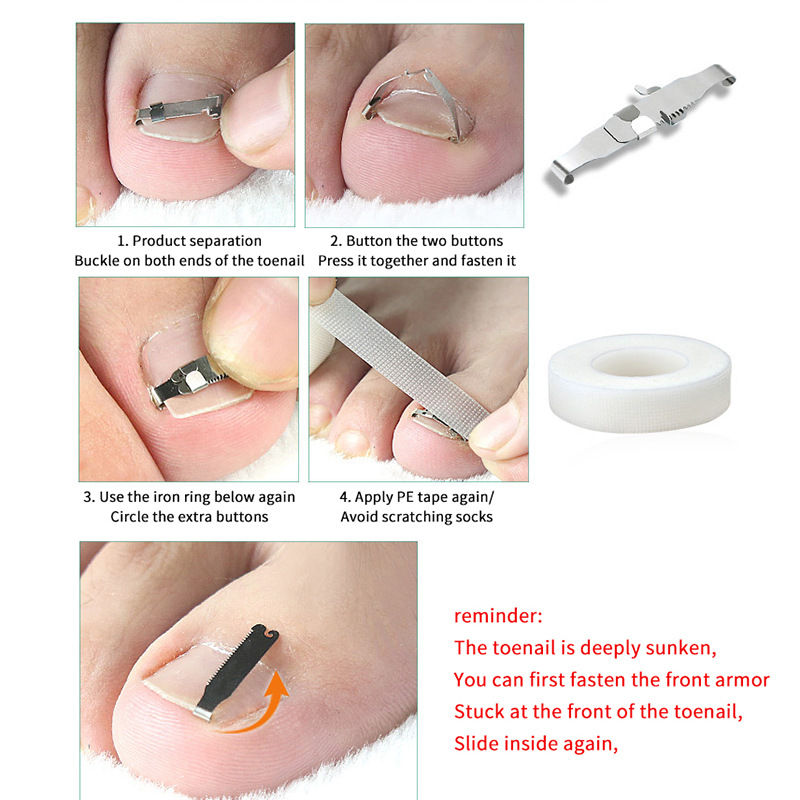 1. Product separation
Buckle on both ends of the toenail

2. Button the two buttons
Press it together and fasten it

3. Use the iron ring below again
Circle the extra buttons

4. Apply PE tape again/
Avoid scratching socks

reminder:
The toenail is deeply sunken,
You can first fasten the front armor
Stuck at the front of the toenail,
Slide inside again,